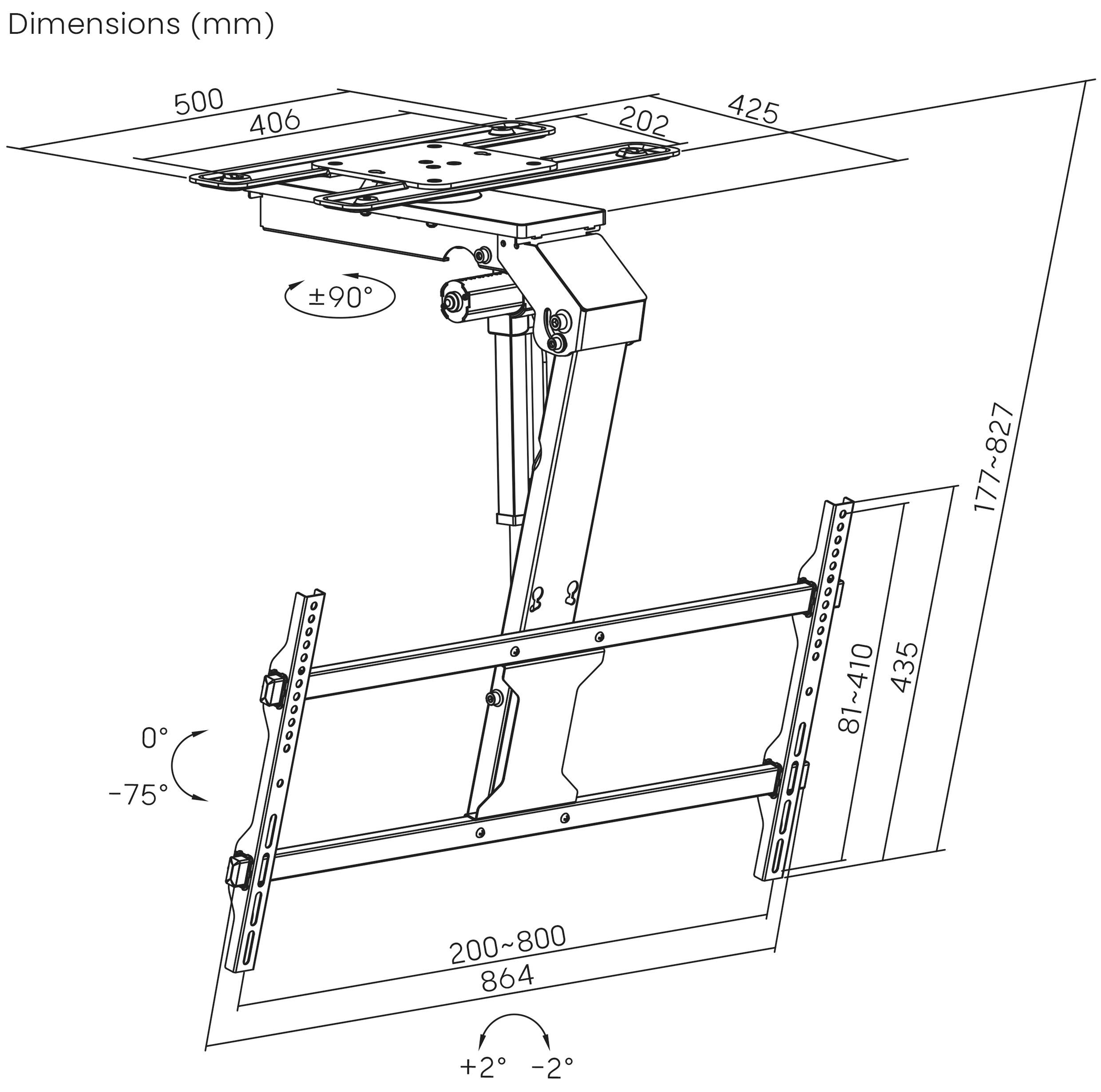 Dimensions (mm)

500

406

202

425

±90°

177~827

81~410

435

0°

-75°

200~800

864

+2°

-2°