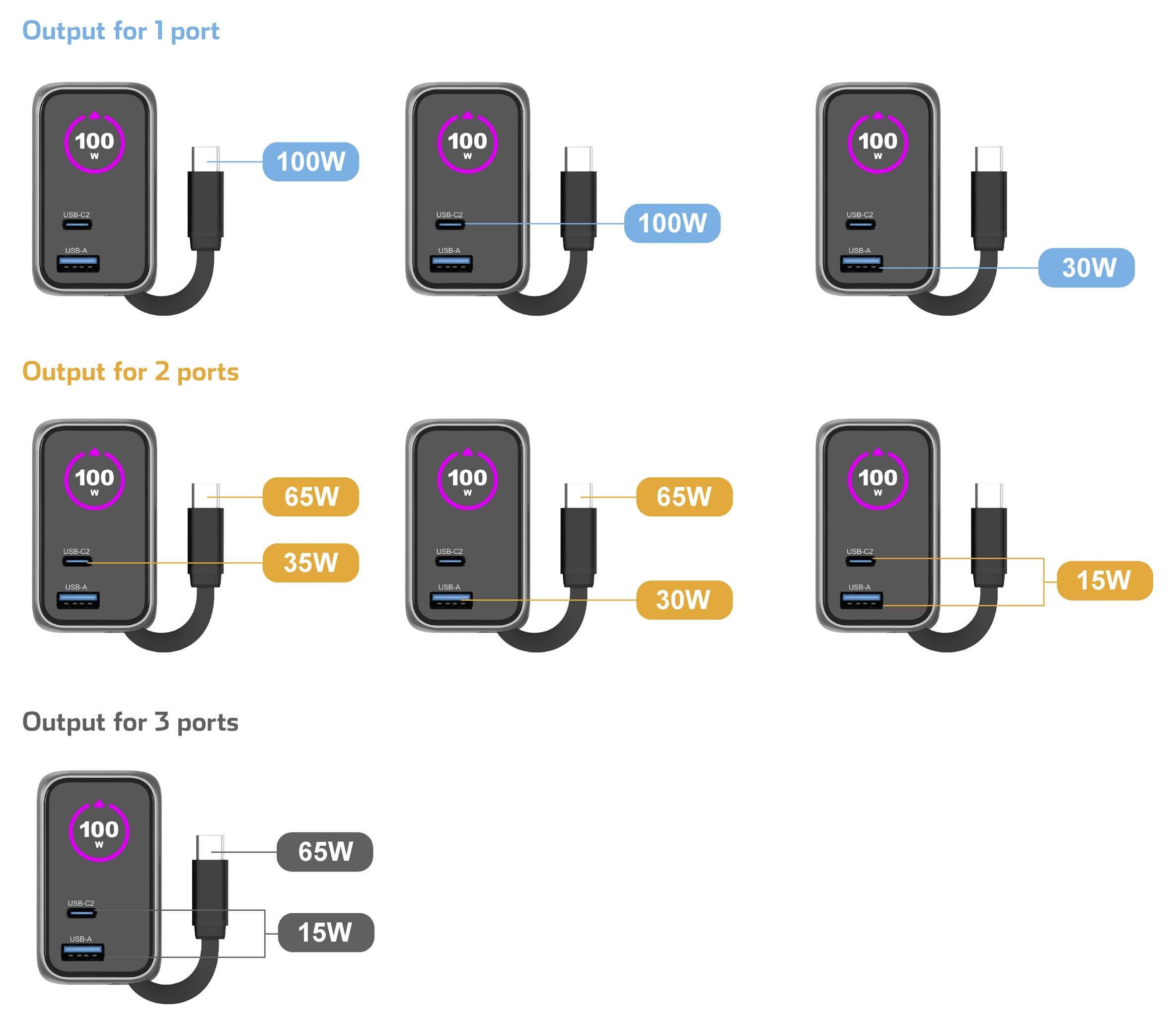 Output for 1 port

100
W
USB-C2
USB-A
100W

100
W
USB-C2
USB-A
100W

100
W
USB-C2
USB-A
30W

Output for 2 ports

100
W
USB-C2
USB-A
65W
35W

100
W
USB-C2
USB-A
65W
30W

100
W
USB-C2
USB-A
15W

Output for 3 ports

100
W
USB-C2
USB-A
65W
15W