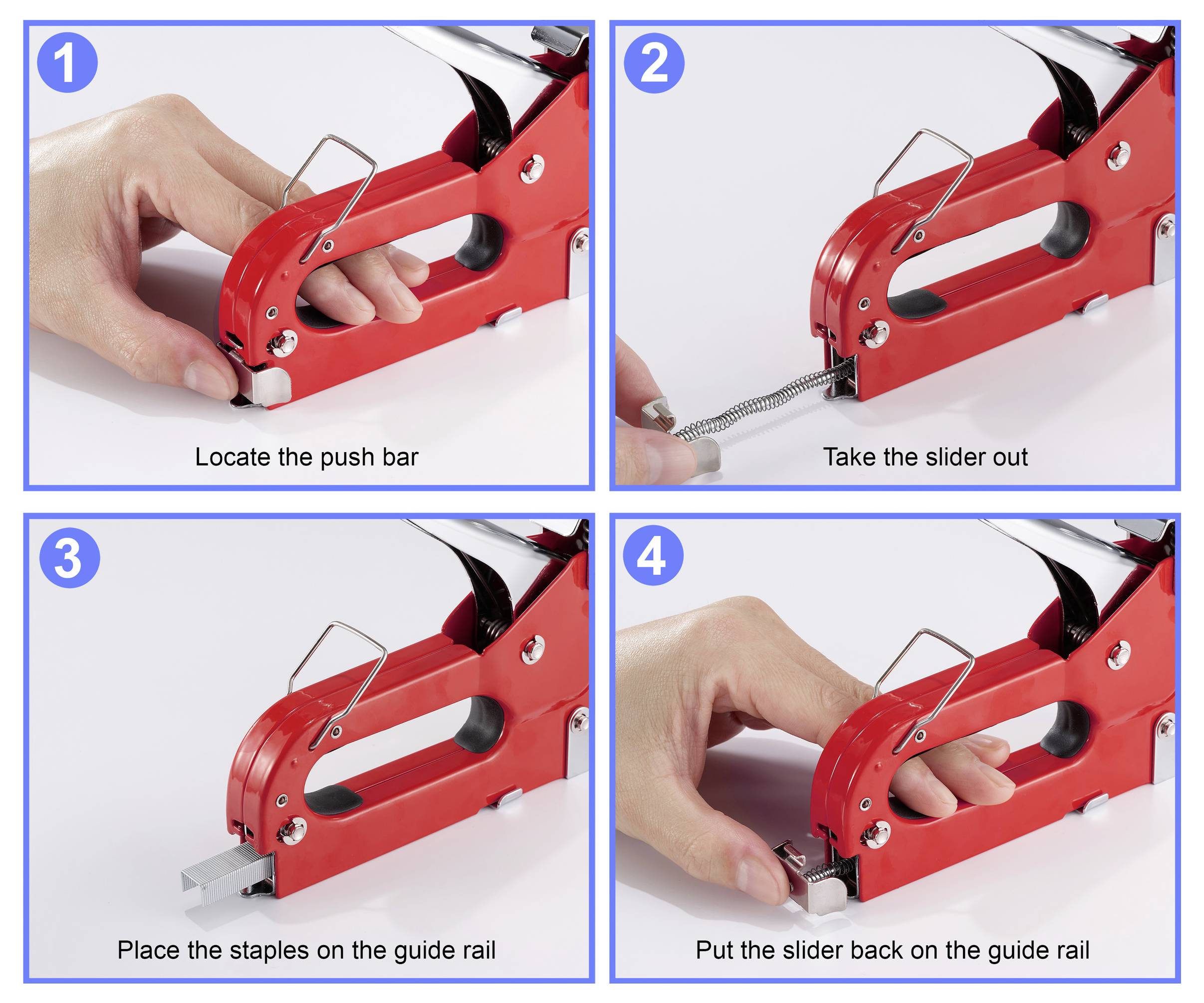 1

Locate the push bar

2

Take the slider out

3

Place the staples on the guide rail

4

Put the slider back on the guide rail