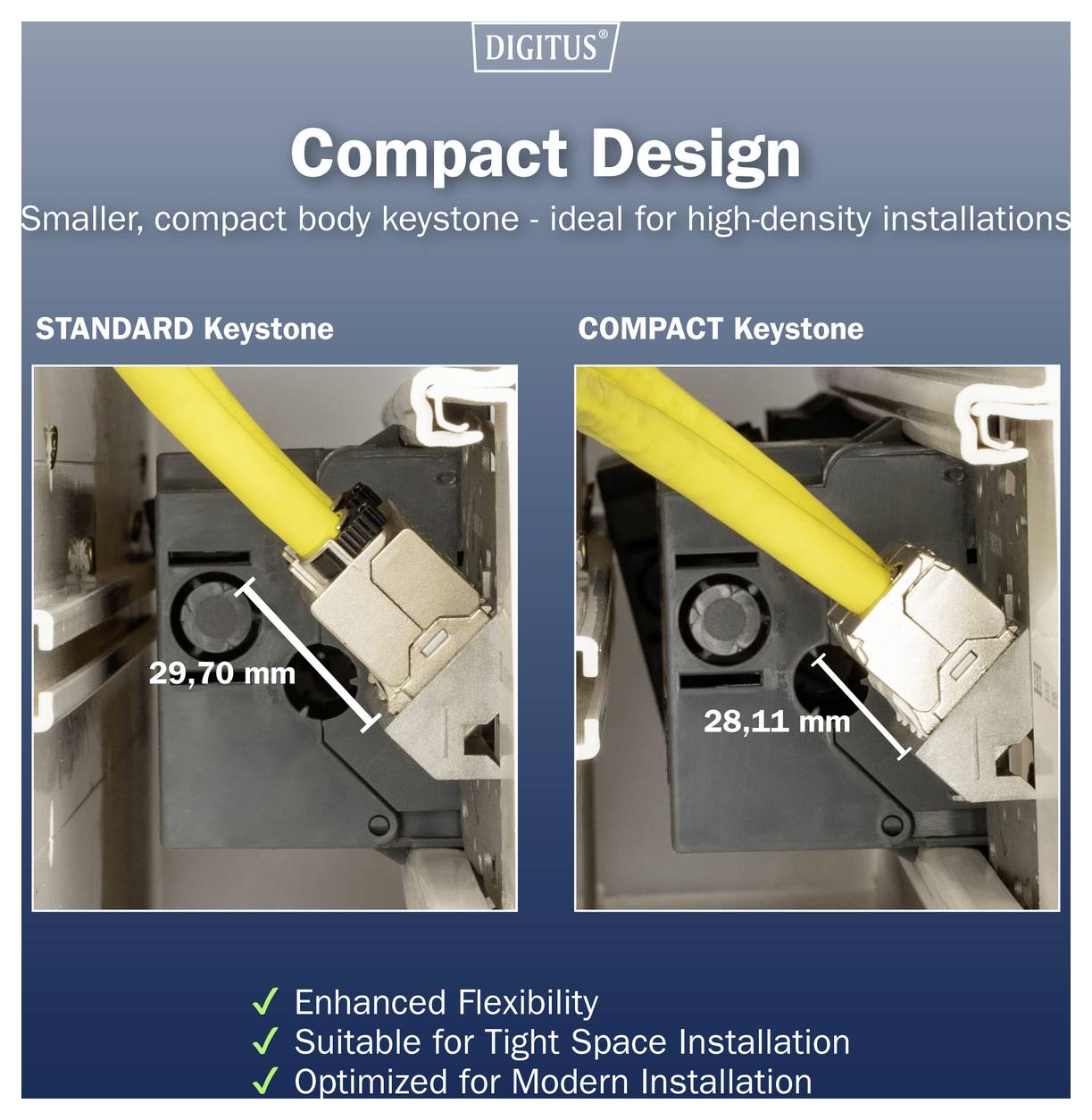 DIGITUS®

Compact Design

Smaller, compact body keystone - ideal for high-density installations

STANDARD Keystone

29,70 mm

COMPACT Keystone

28,11 mm

✓ Enhanced Flexibility
✓ Suitable for Tight Space Installation
✓ Optimized for Modern Installation