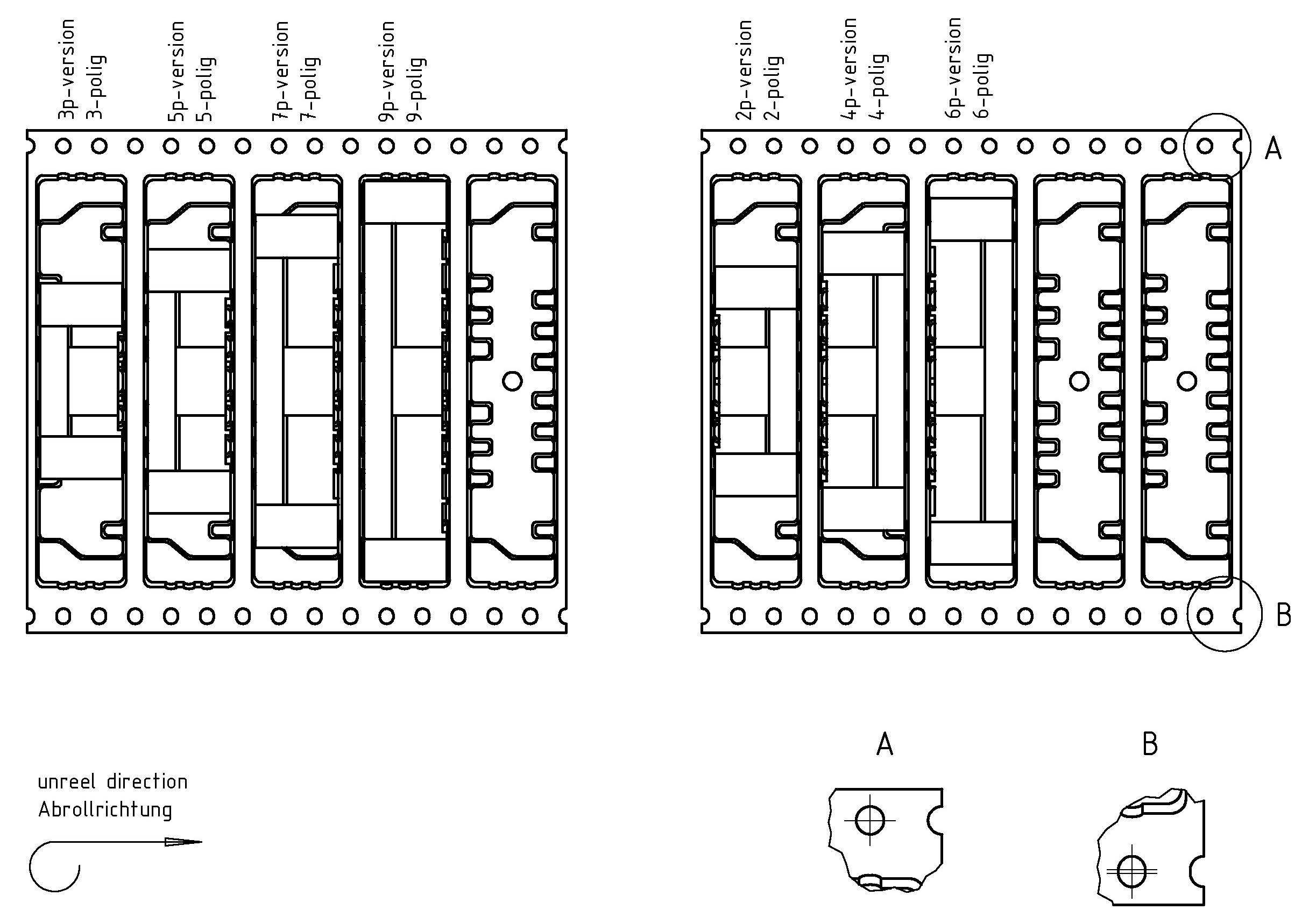 3p-version
3-polig

5p-version
5-polig

7p-version
7-polig

9p-version
9-polig

2p-version
2-polig

4p-version
4-polig

6p-version
6-polig

A

B

unreel direction
Abrollrichtung

A

B