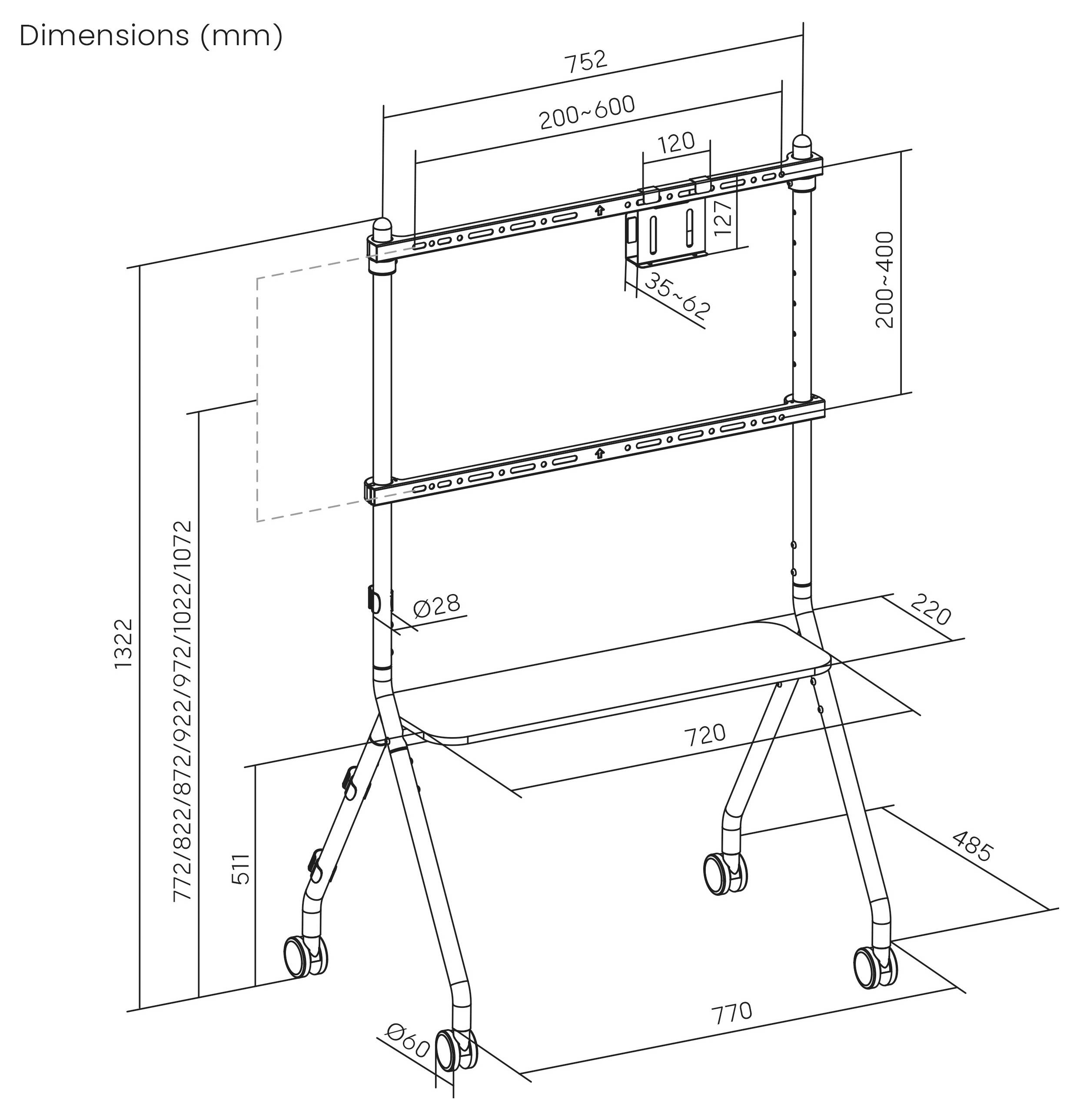 Dimensions (mm)

752

200~600

120

127

200~400

35~62

1322

772/822/872/922/972/1022/1072

Ø28

220

720

511

485

770

Ø60