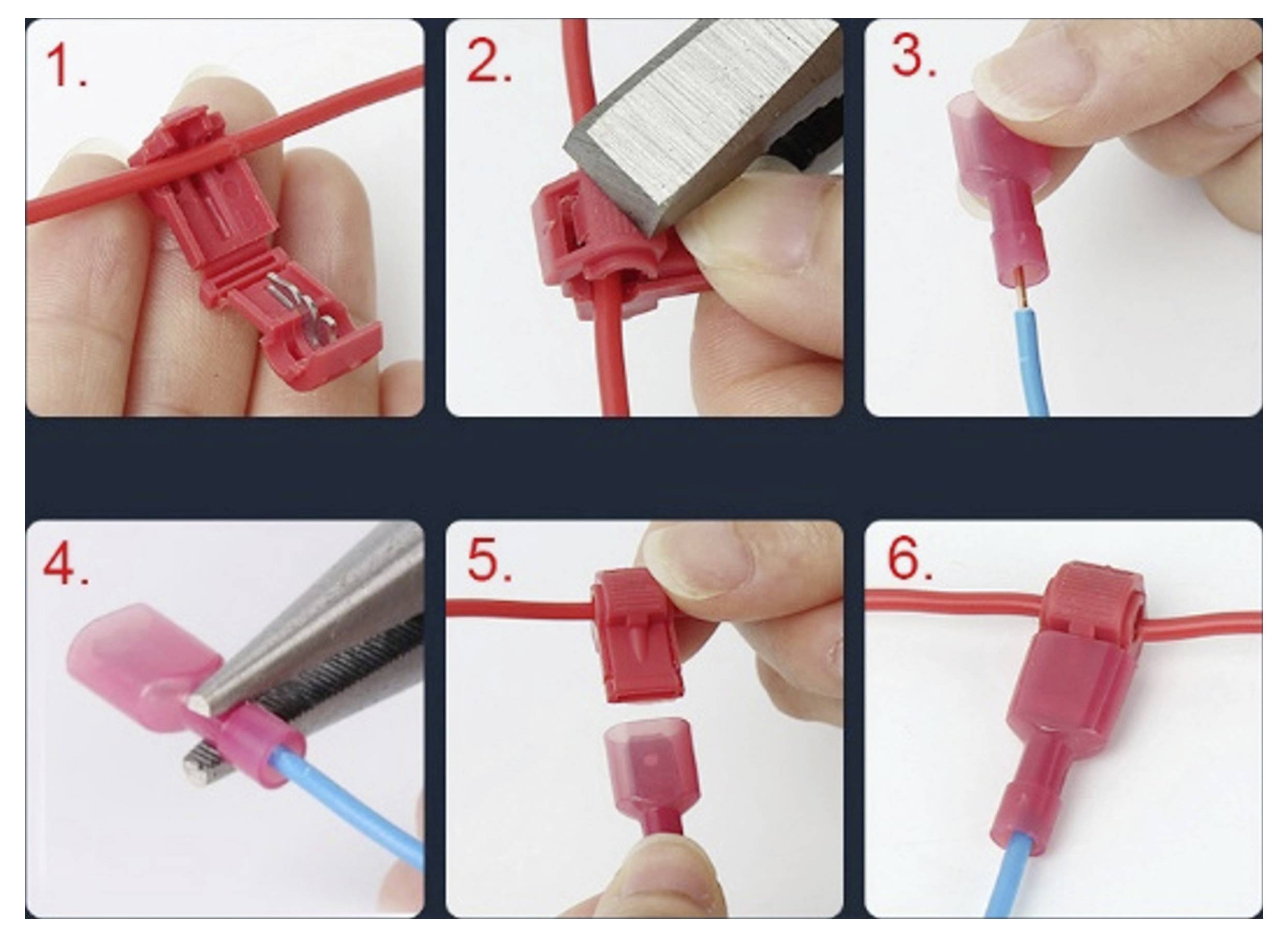 1.

2.

3.

4.

5.

6.