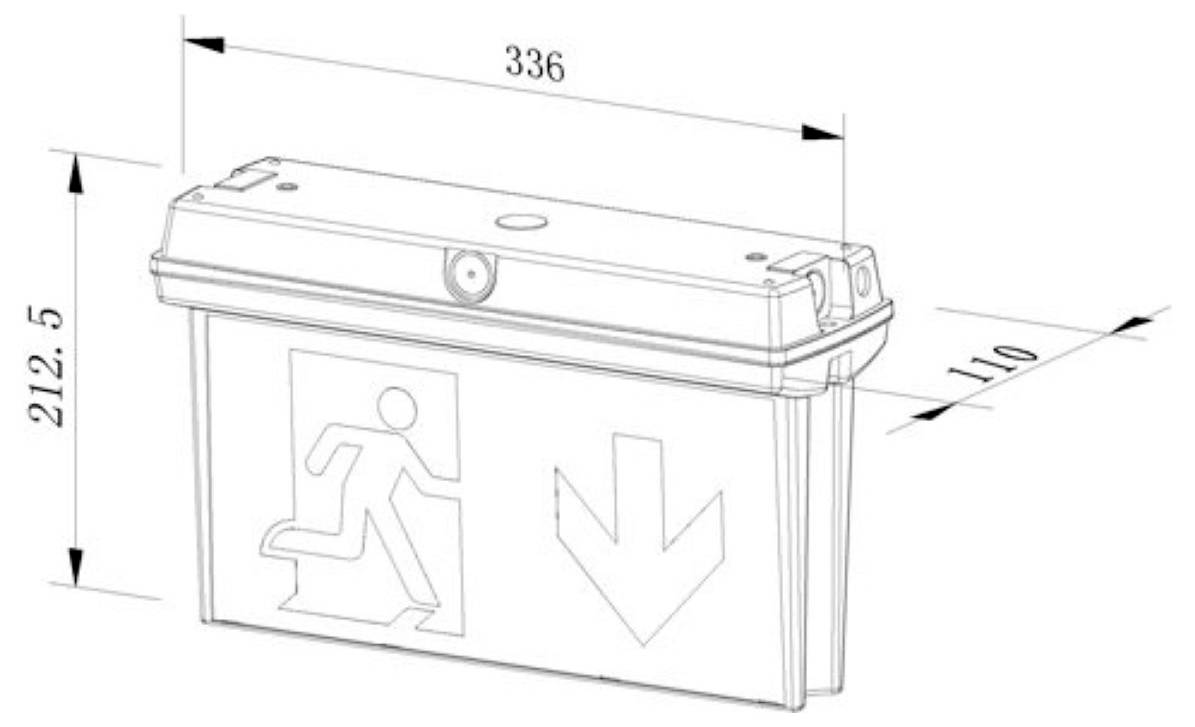 336

212.5

110