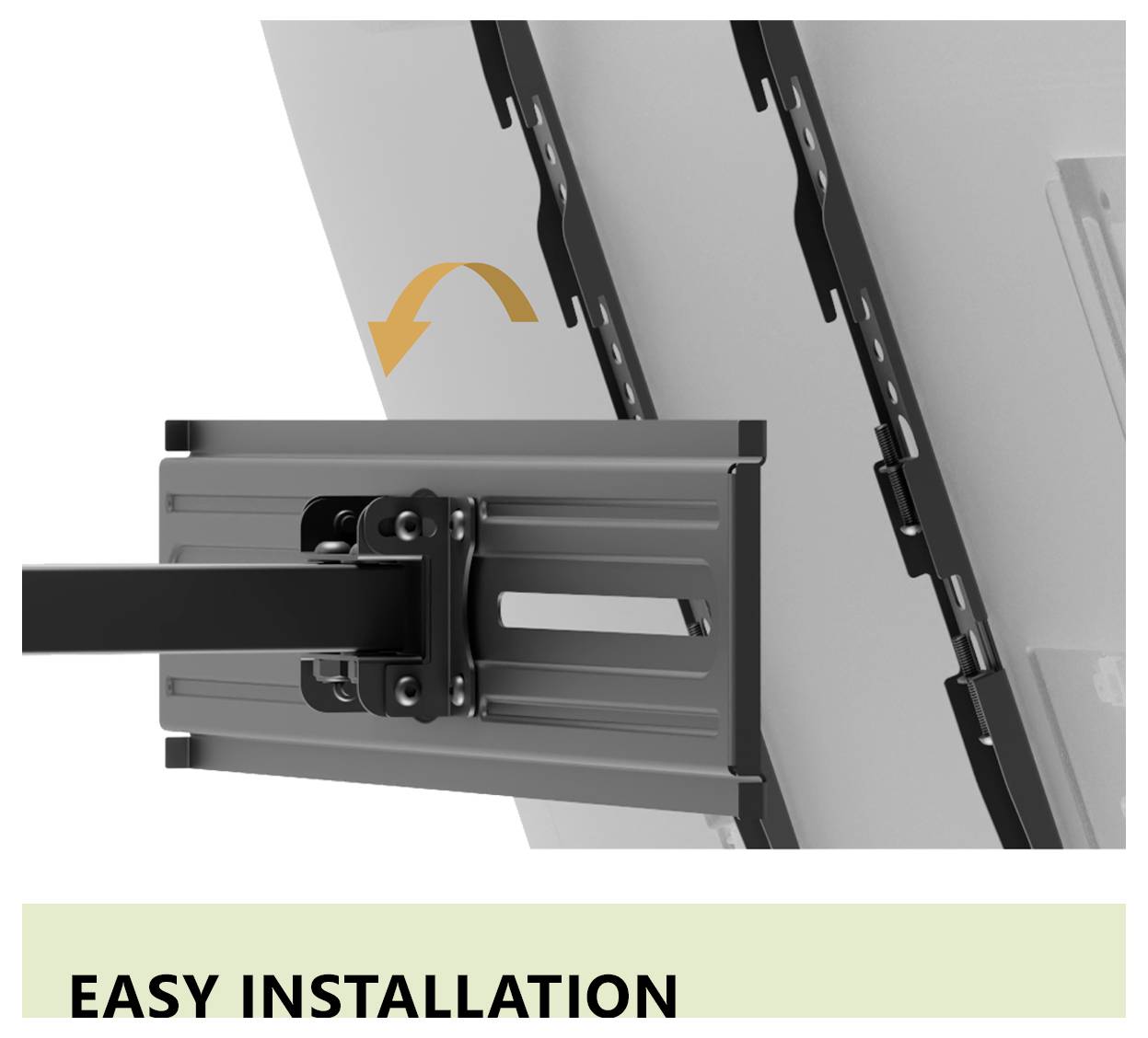 EASY INSTALLATION