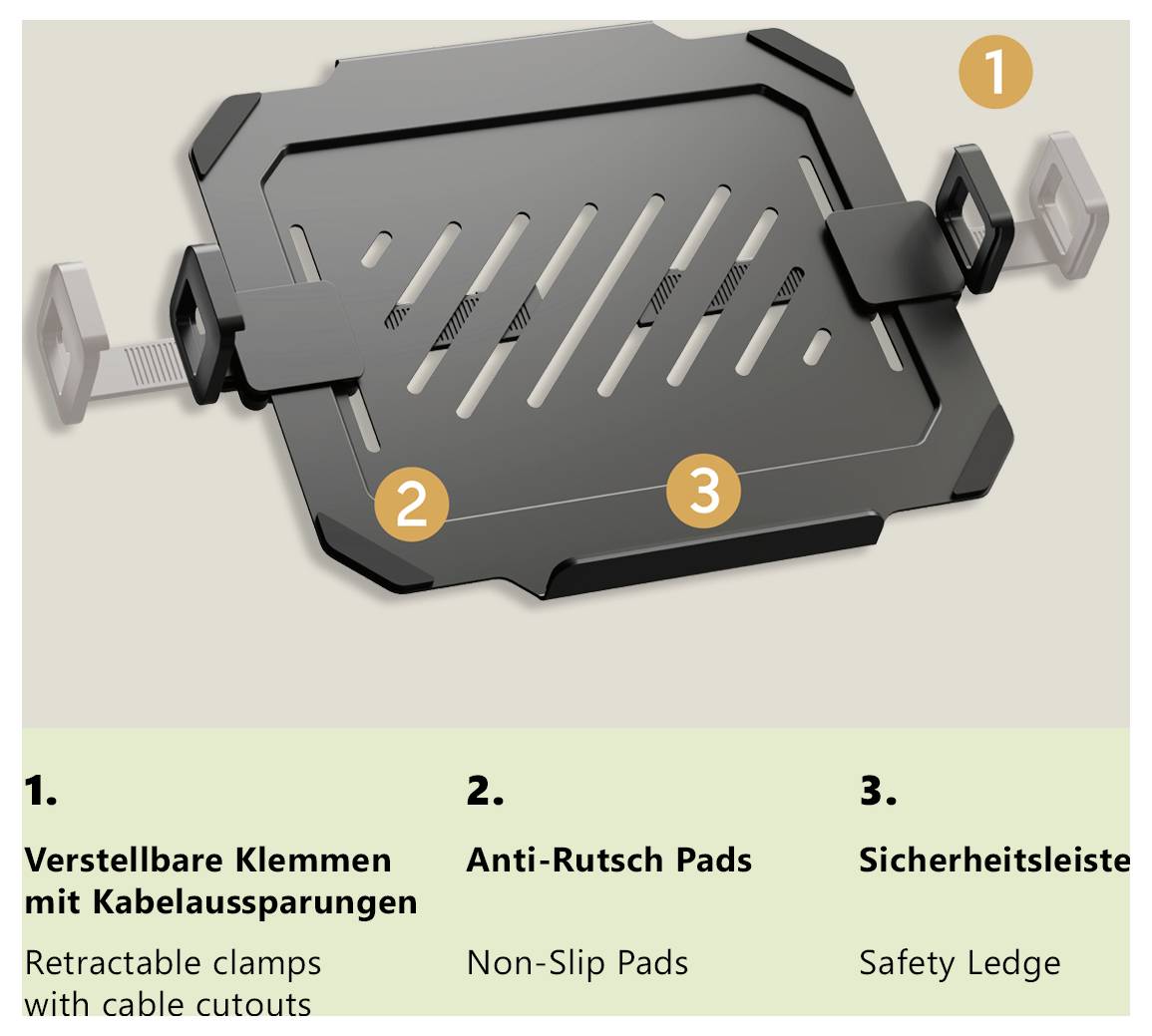 1

2

3

1.

Verstellbare Klemmen mit Kabelaussparungen

Retractable clamps with cable cutouts

2.

Anti-Rutsch Pads

Non-Slip Pads

3.

Sicherheitsleiste

Safety Ledge