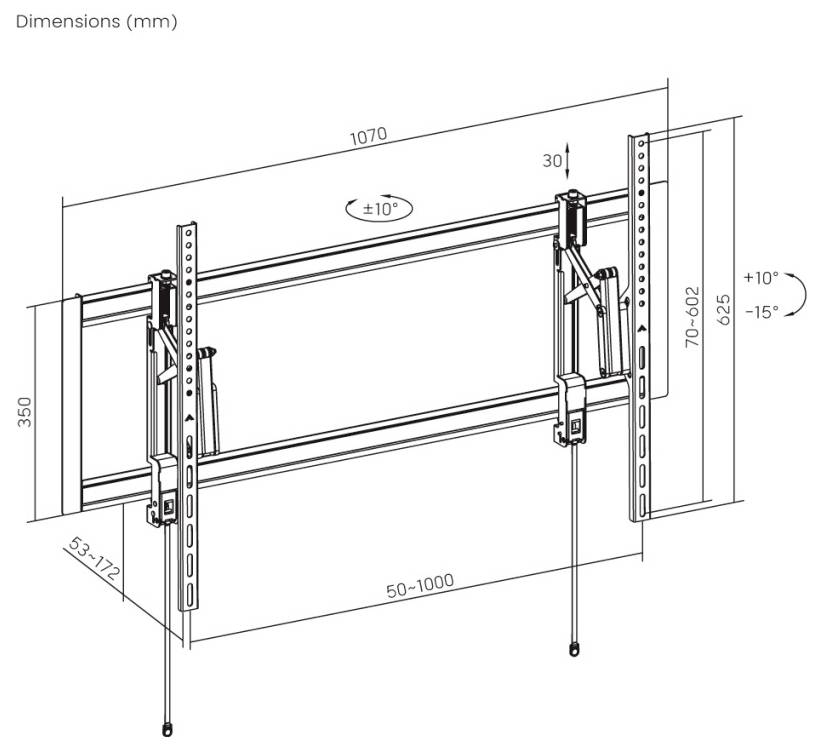 Dimensions (mm)

1070

30

±10°

+10°

-15°

70~602

625

350

53~172

50~1000