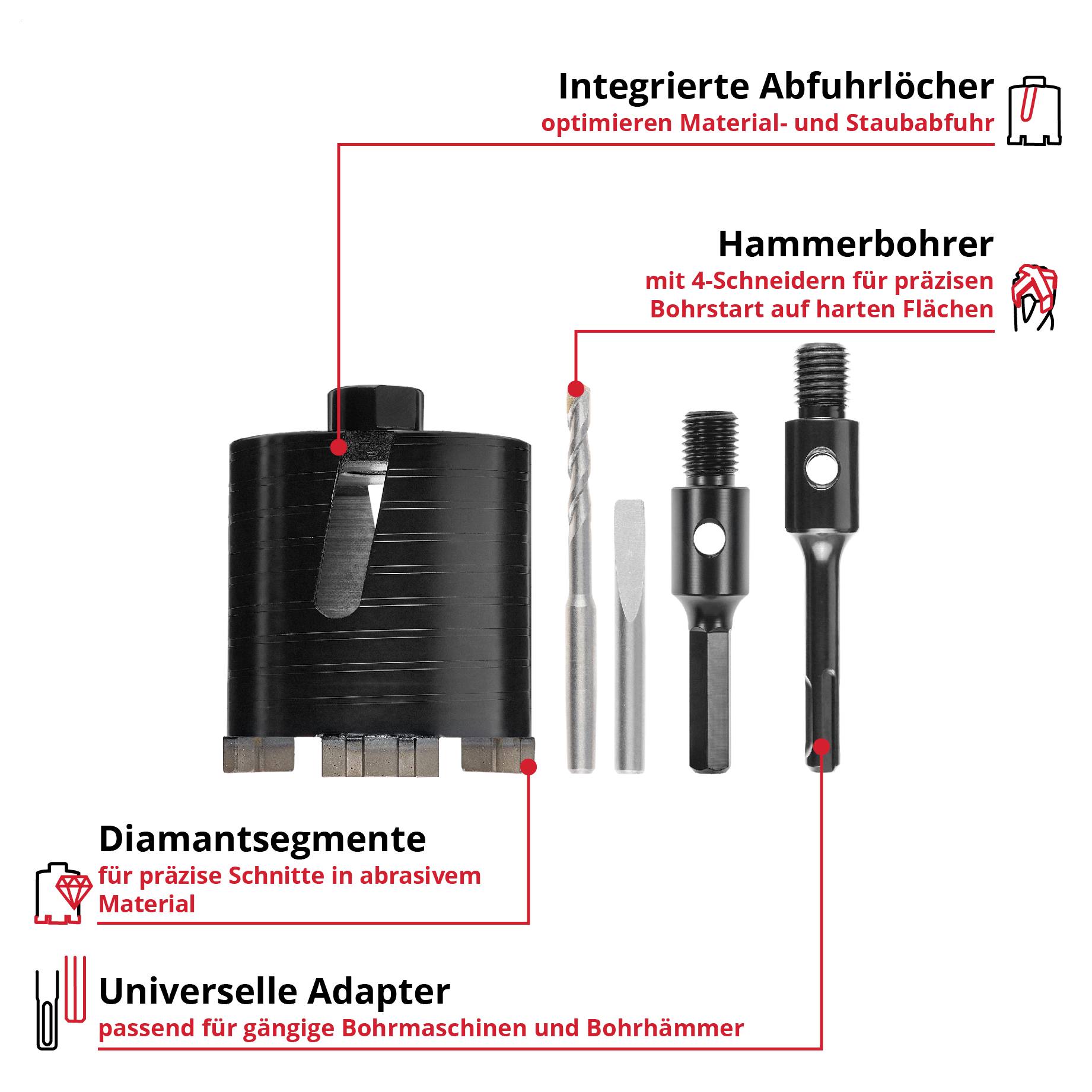 Integrierte Abfuhrlöcher
optimieren Material- und Staubabfuhr

Hammerbohrer
mit 4-Schneidern für präzisen Bohrstart auf harten Flächen

Diamantsegmente
für präzise Schnitte in abrasivem Material

Universelle Adapter
passend für gängige Bohrmaschinen und Bohrhämmer