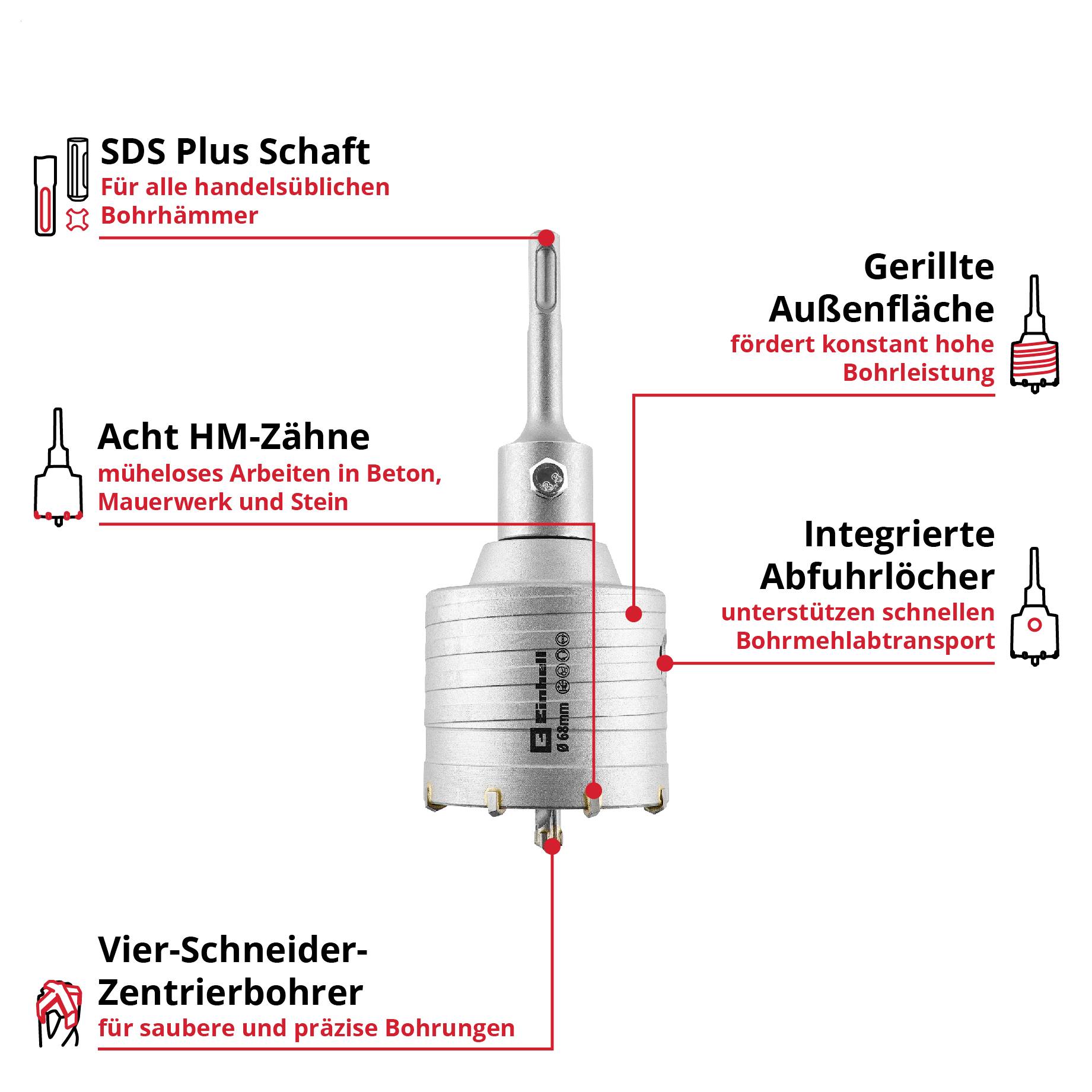 SDS Plus Schaft
Für alle handelsüblichen Bohrhämmer

Gerillte Außenfläche
fördert konstant hohe Bohrleistung

Acht HM-Zähne
müheloses Arbeiten in Beton, Mauerwerk und Stein

Integrierte Abfuhrlöcher
unterstützen schnellen Bohrmehlabtransport

Einhell
Ø 68mm

Vier-Schneider-Zentrierbohrer
für saubere und präzise Bohrungen