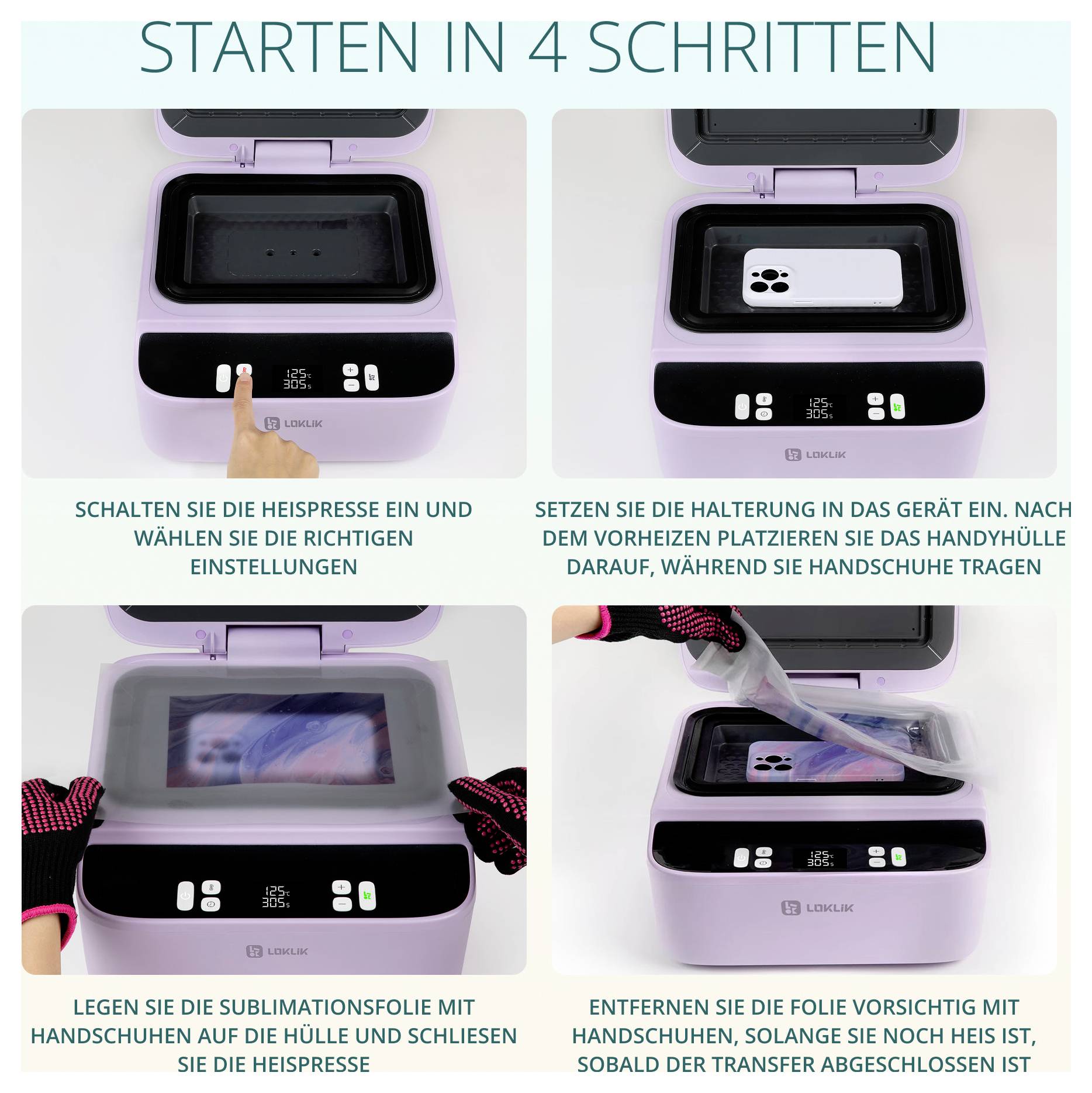 STARTEN IN 4 SCHRITTEN

125°C
305s
LOKLiK

SCHALTEN SIE DIE HEISPRESSE EIN UND WÄHLEN SIE DIE RICHTIGEN EINSTELLUNGEN

125°C
305s
LOKLiK

SETZEN SIE DIE HALTERUNG IN DAS GERÄT EIN. NACH DEM VORHEIZEN PLATZIEREN SIE DAS HANDYHÜLLE DARAUF, WÄHREND SIE HANDSCHUHE TRAGEN

125°C
305s
LOKLiK

LEGEN SIE DIE SUBLIMATIONSFOLIE MIT HANDSCHUHEN AUF DIE HÜLLE UND SCHLIESEN SIE DIE HEISPRESSE

125°C
305s
LOKLiK

ENTFERNEN SIE DIE FOLIE VORSICHTIG MIT HANDSCHUHEN, SOLANGE SIE NOCH HEIS IST, SOBALD DER TRANSFER ABGESCHLOSSEN IST