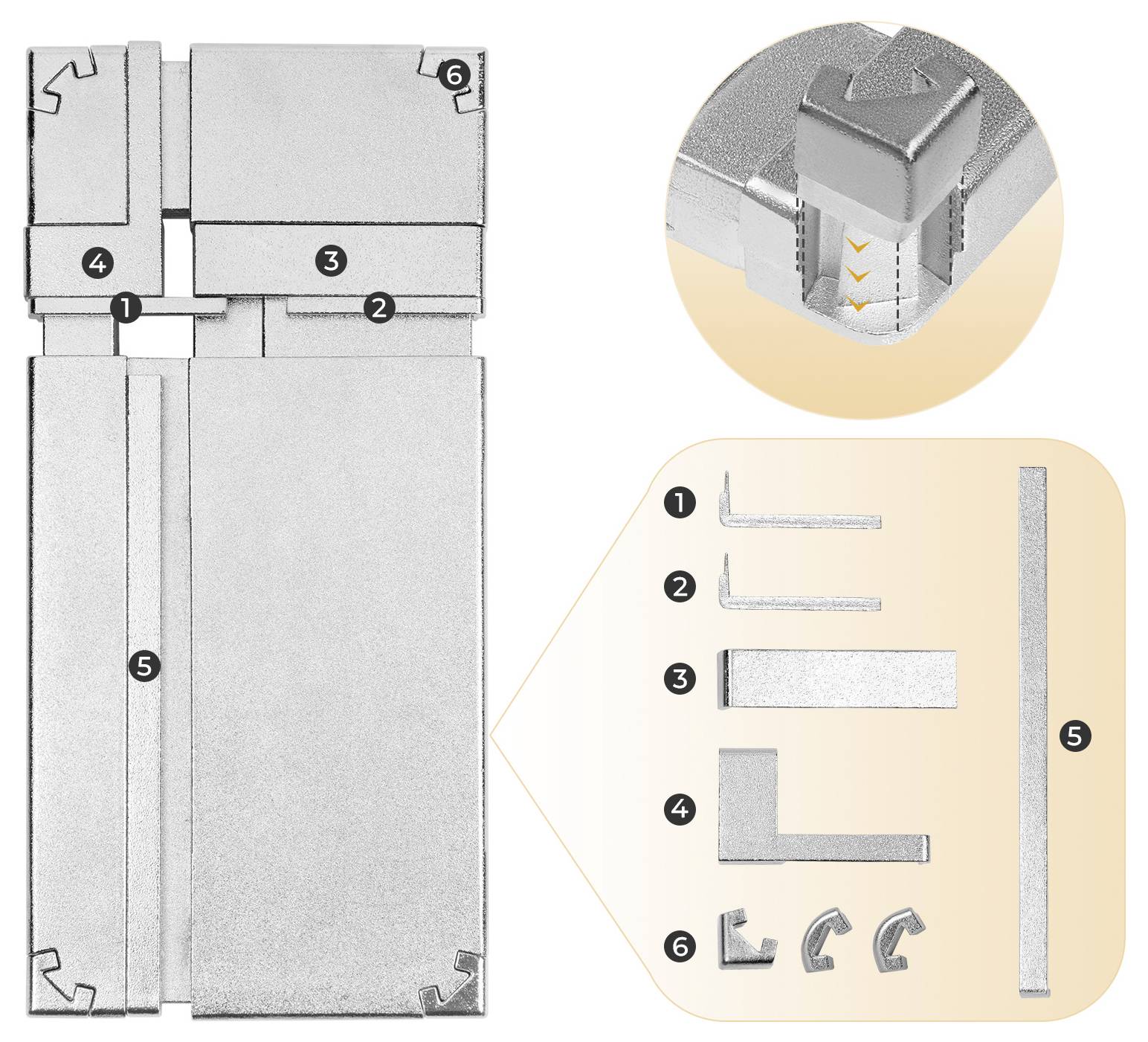 6
4
3
1
2
5
1
2
3
4
6
5