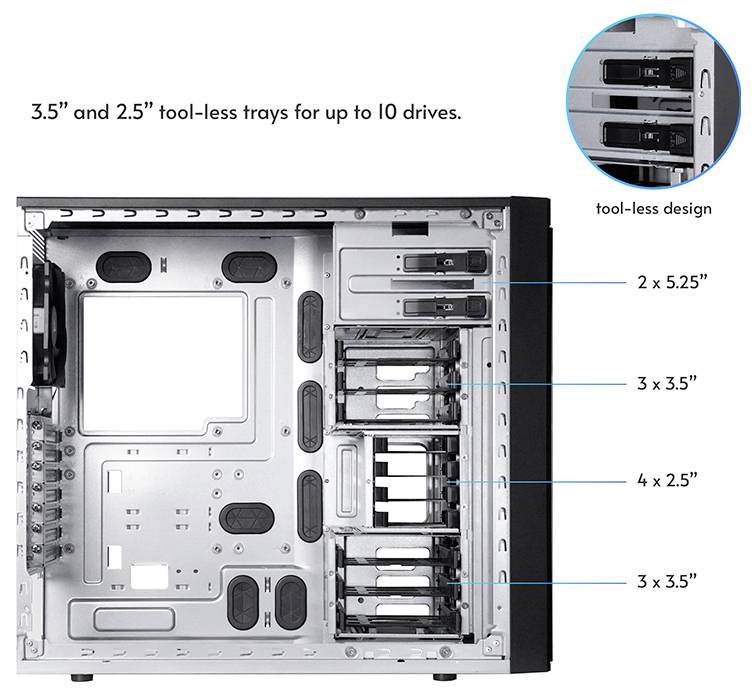 3.5” and 2.5” tool-less trays for up to 10 drives.

tool-less design

2 x 5.25”

3 x 3.5”

4 x 2.5”

3 x 3.5”