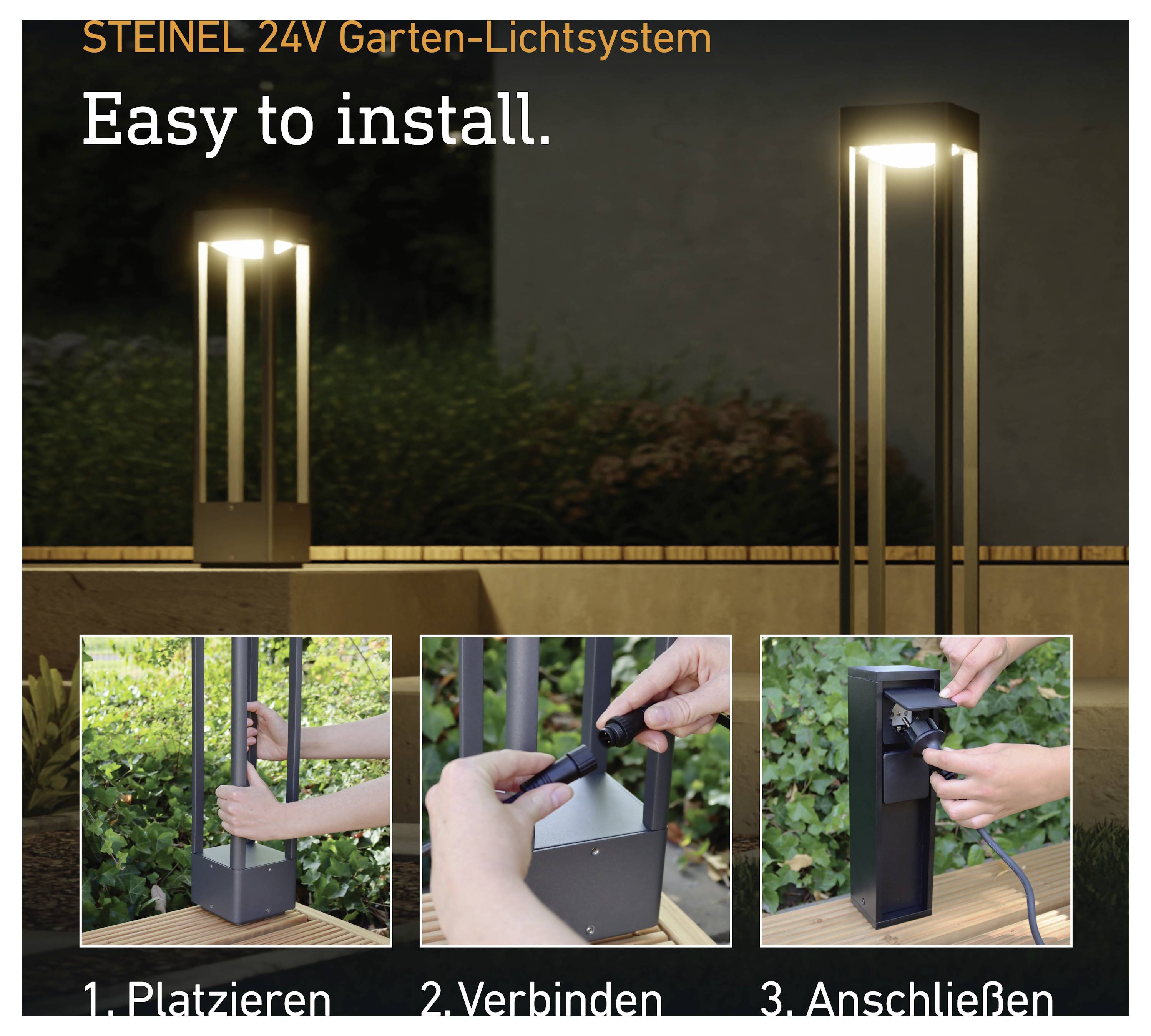 STEINEL 24V Garten-Lichtsystem

Easy to install.

1. Platzieren

2. Verbinden

3. Anschließen