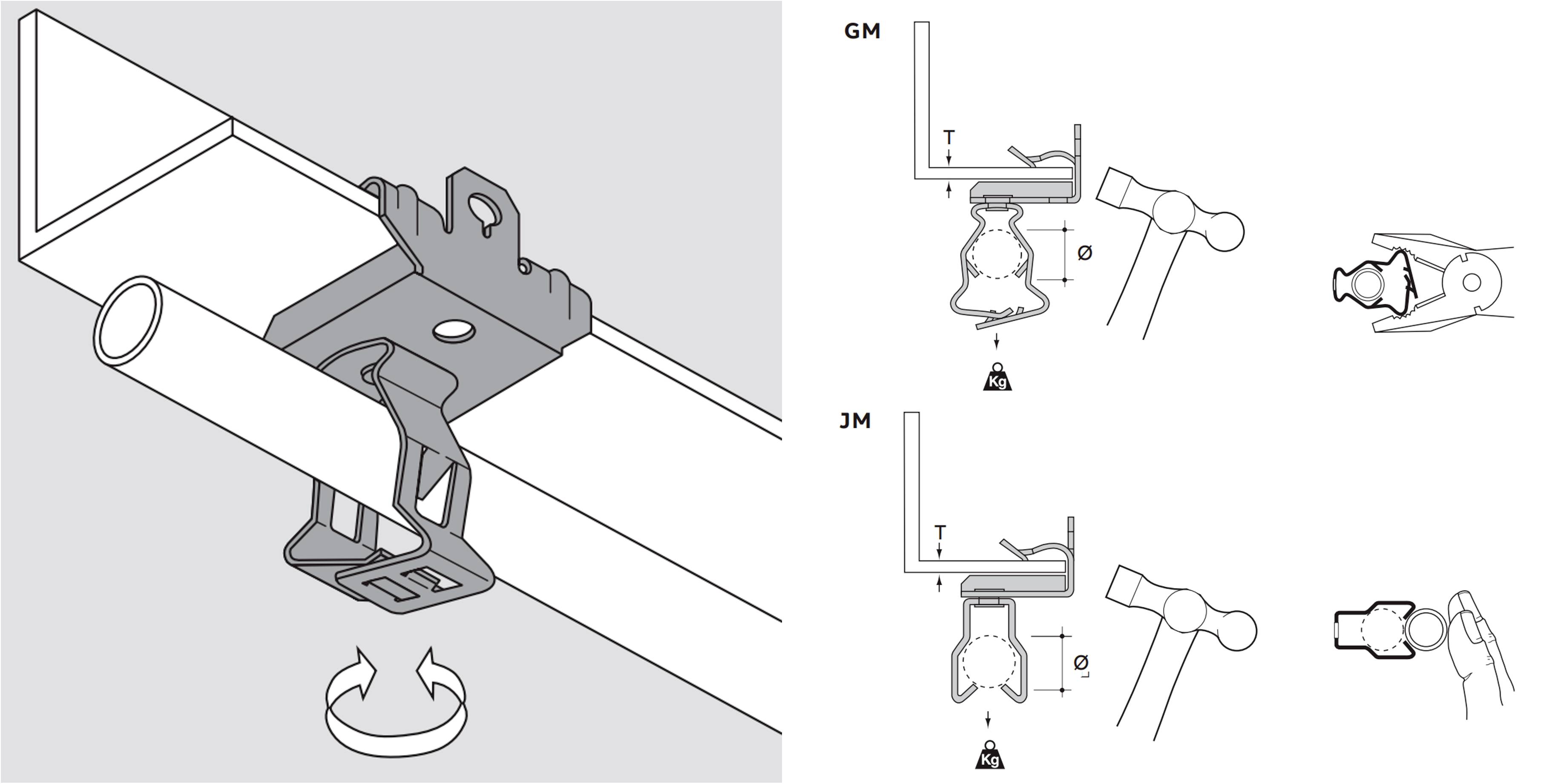 GM

T

Ø

Kg

JM

T

Ø

Kg