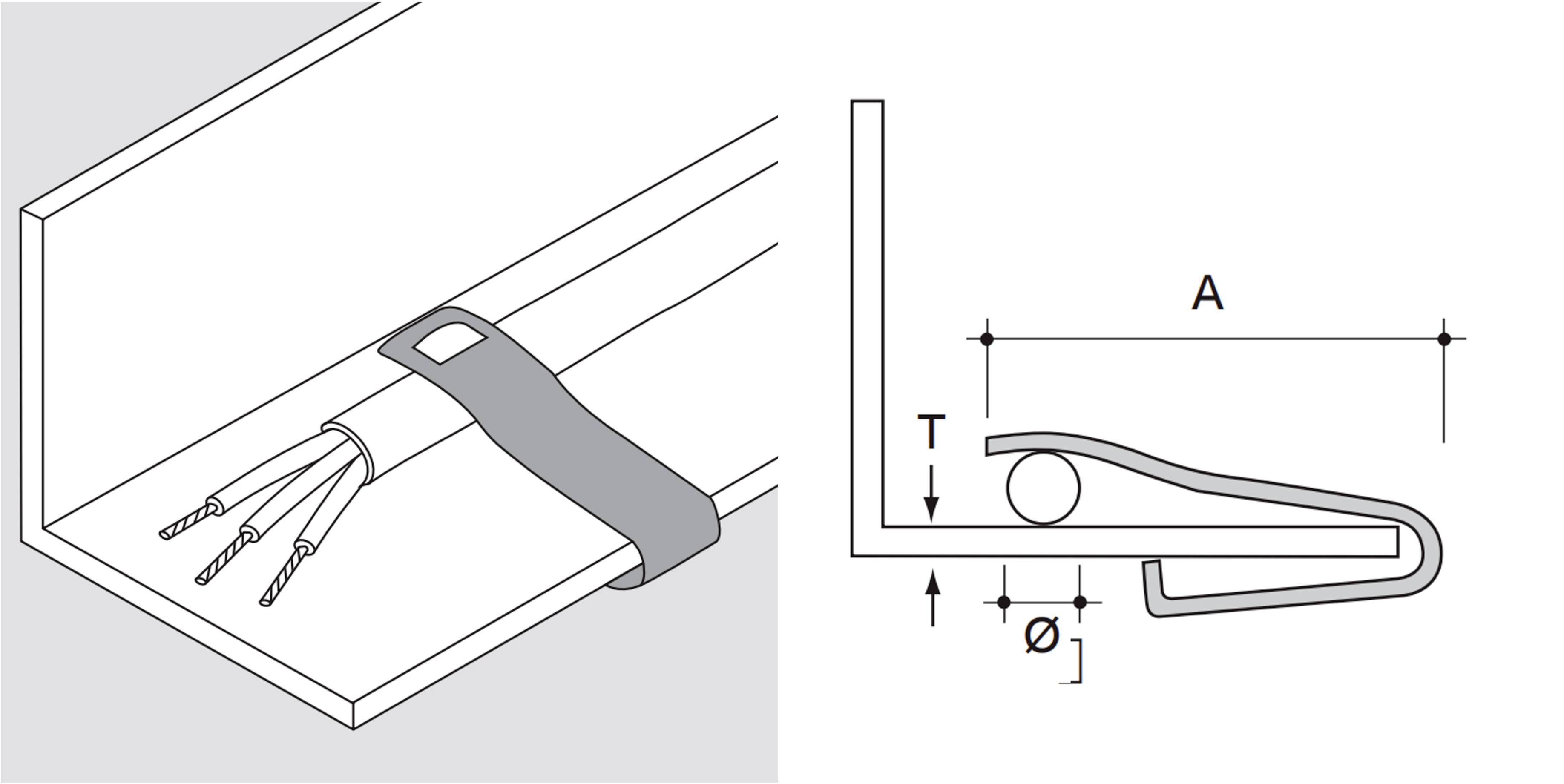 A

T

Ø