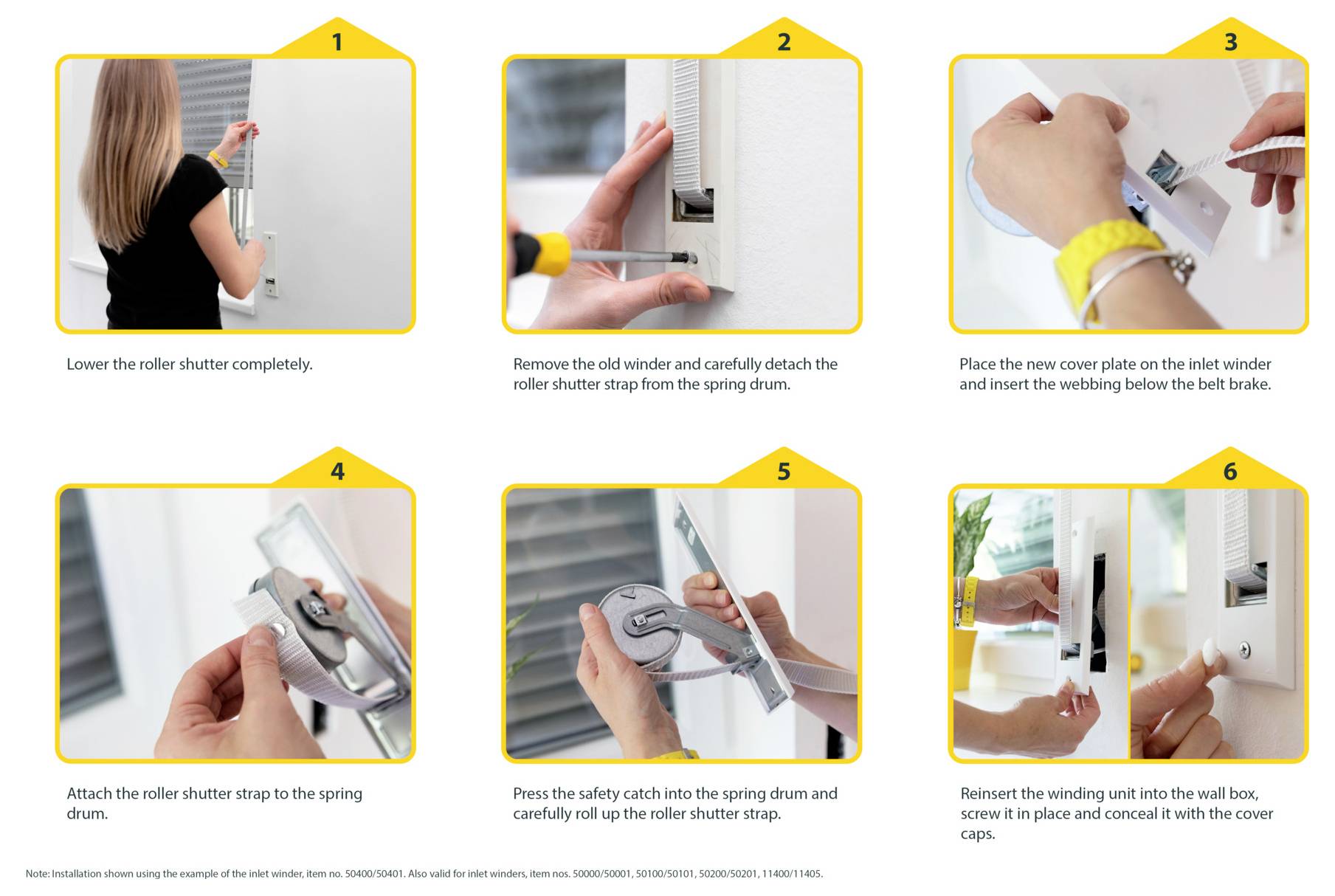 1

Lower the roller shutter completely.

2

Remove the old winder and carefully detach the roller shutter strap from the spring drum.

3

Place the new cover plate on the inlet winder and insert the webbing below the belt brake.

4

Attach the roller shutter strap to the spring drum.

5

Press the safety catch into the spring drum and carefully roll up the roller shutter strap.

6

Reinsert the winding unit into the wall box, screw it in place and conceal it with the cover caps.

Note: Installation shown using the example of the inlet winder, item no. 50400/50401. Also valid for inlet winders, item nos. 50000/50001, 50100/50101, 50200/50201, 11400/11405.