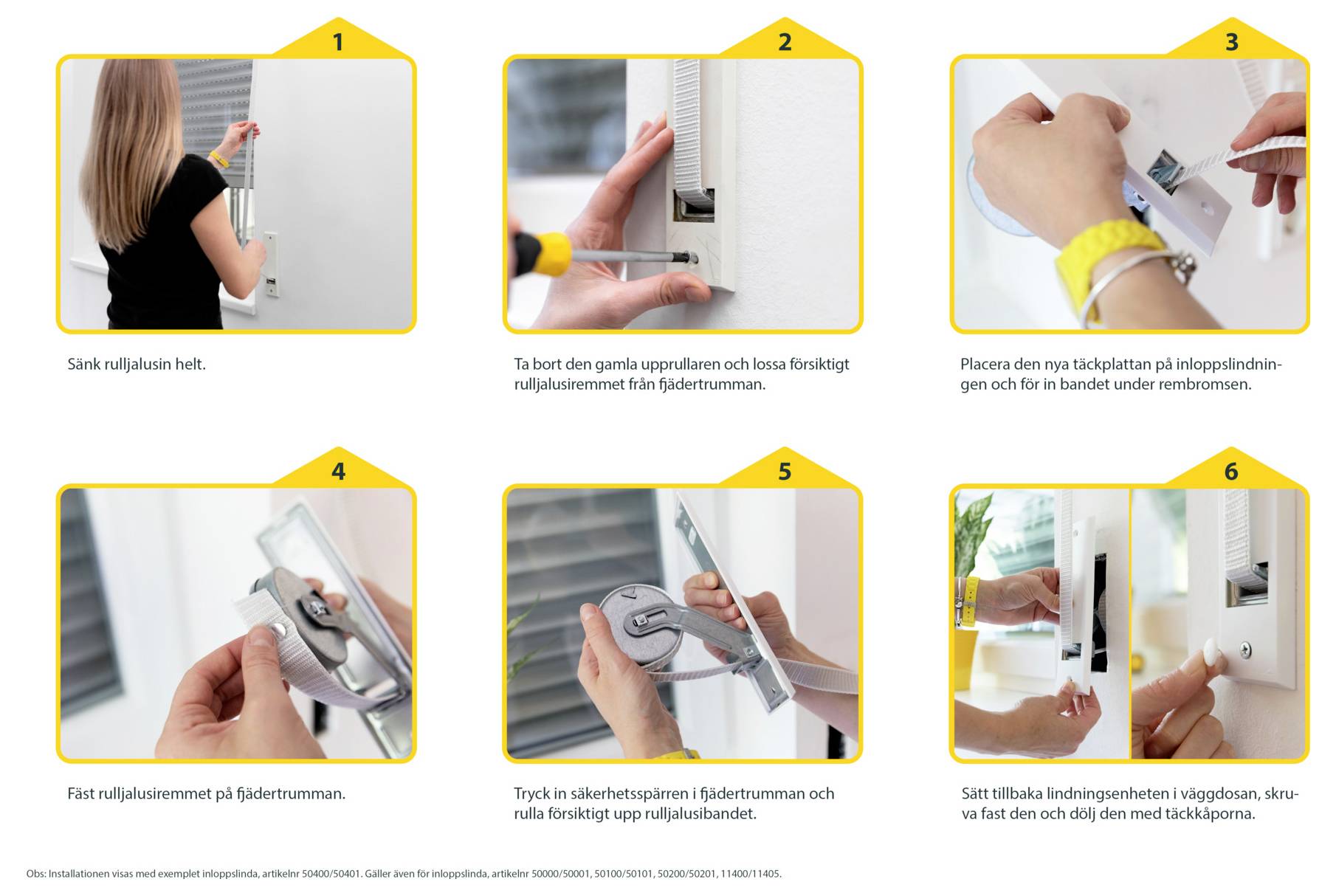 1

Sänk rulljalusin helt.

2

Ta bort den gamla upprullaren och lossa försiktigt rulljalusiremmet från fjädertrumman.

3

Placera den nya täckplattan på inloppslindningen och för in bandet under rembromsen.

4

Fäst rulljalusiremmet på fjädertrumman.

5

Tryck in säkerhetsspärren i fjädertrumman och rulla försiktigt upp rulljalusibandet.

6

Sätt tillbaka lindningsenheten i väggdosan, skruva fast den och dölj den med täckkåporna.

Obs: Installationen visas med exemplet inloppslinda, artikelnr 50400/50401. Gäller även för inloppslinda, artikelnr 50000/50001, 50100/50101, 50200/50201, 11400/11405.