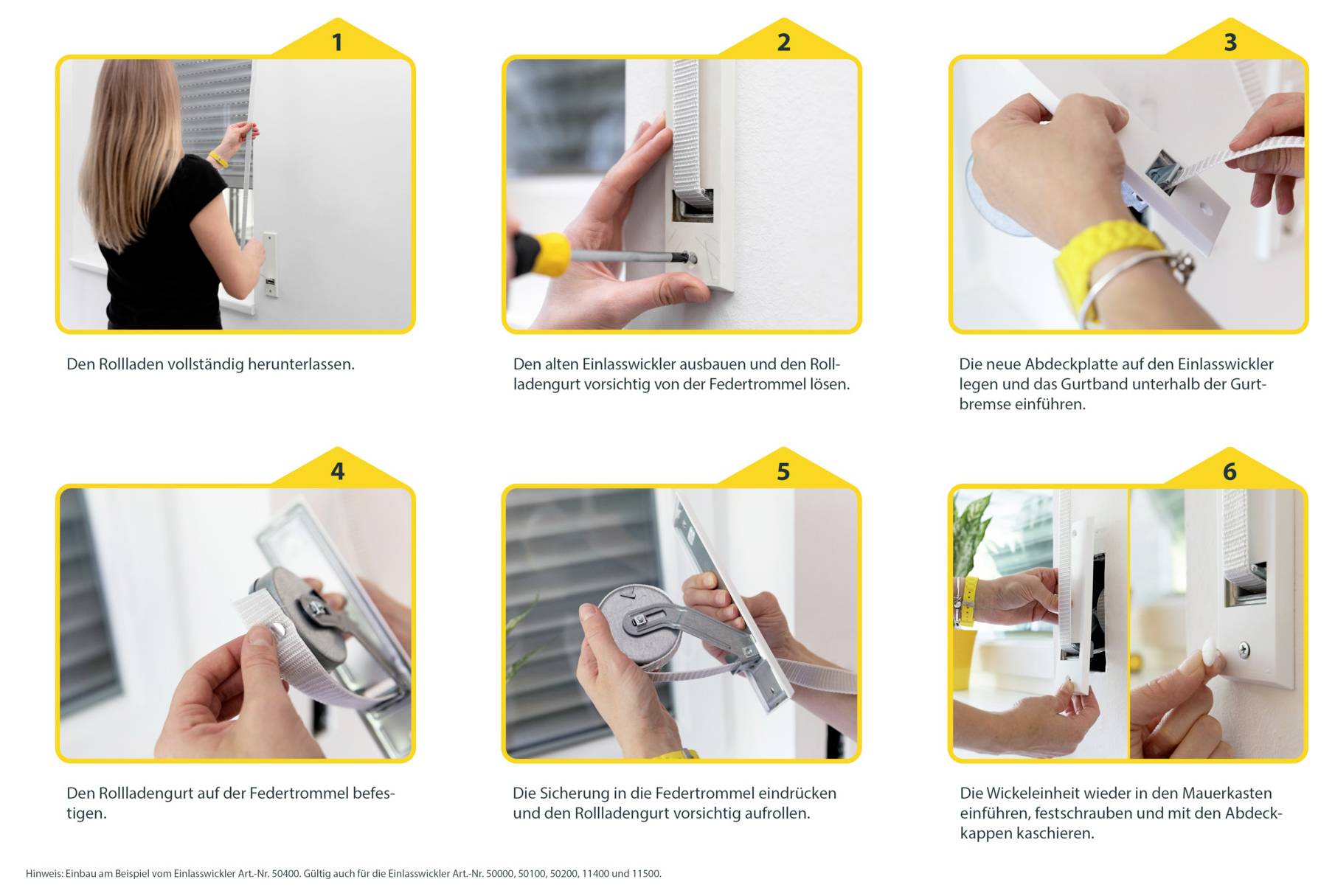 1

Den Rollladen vollständig herunterlassen.

2

Den alten Einlasswickler ausbauen und den Rollladengurt vorsichtig von der Federtrommel lösen.

3

Die neue Abdeckplatte auf den Einlasswickler legen und das Gurtband unterhalb der Gurtbremse einführen.

4

Den Rollladengurt auf der Federtrommel befestigen.

5

Die Sicherung in die Federtrommel eindrücken und den Rollladengurt vorsichtig aufrollen.

6

Die Wickeleinheit wieder in den Mauerkasten einführen, festschrauben und mit den Abdeckkappen kaschieren.

Hinweis: Einbau am Beispiel vom Einlasswickler Art.-Nr. 50400. Gültig auch für die Einlasswickler Art.-Nr. 50000, 50100, 50200, 11400 und 11500.