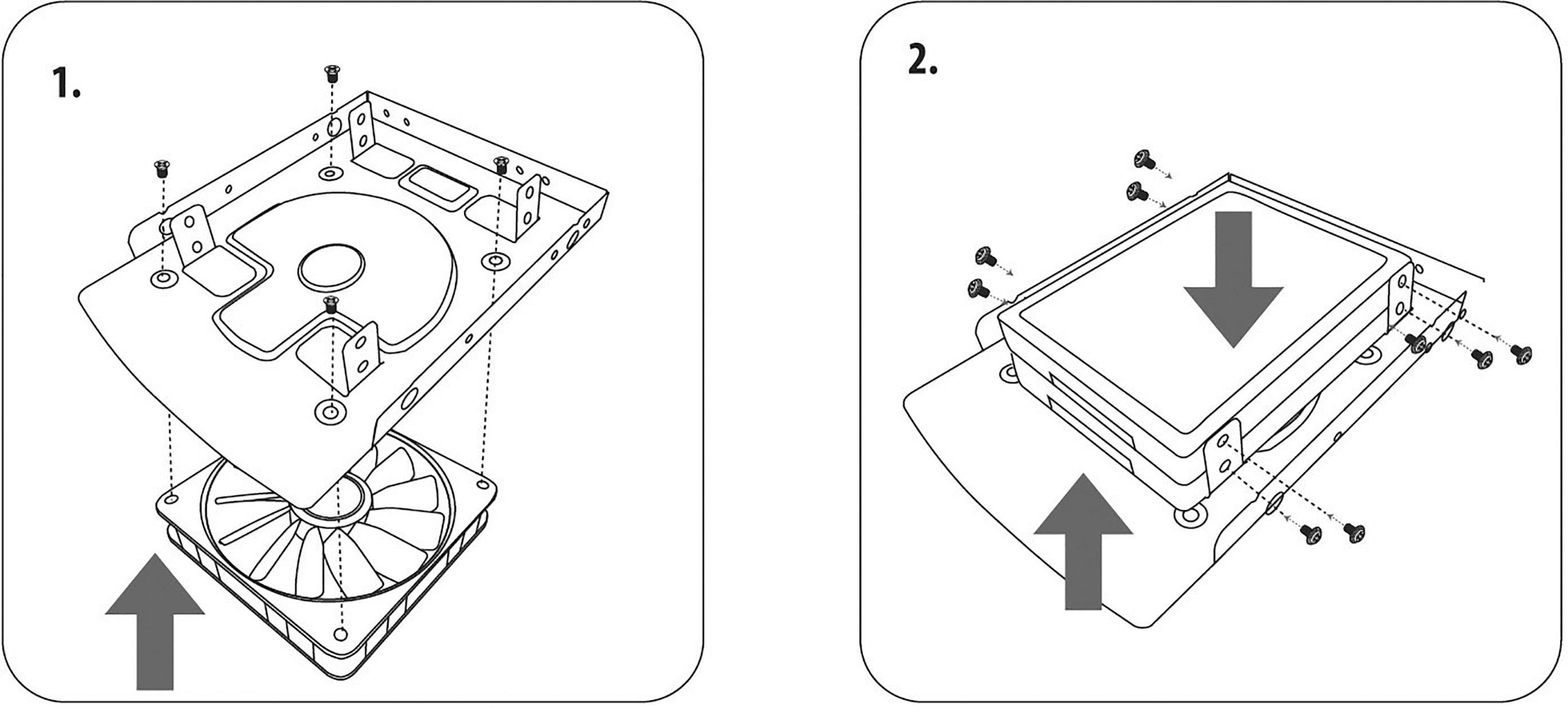 1.

2.