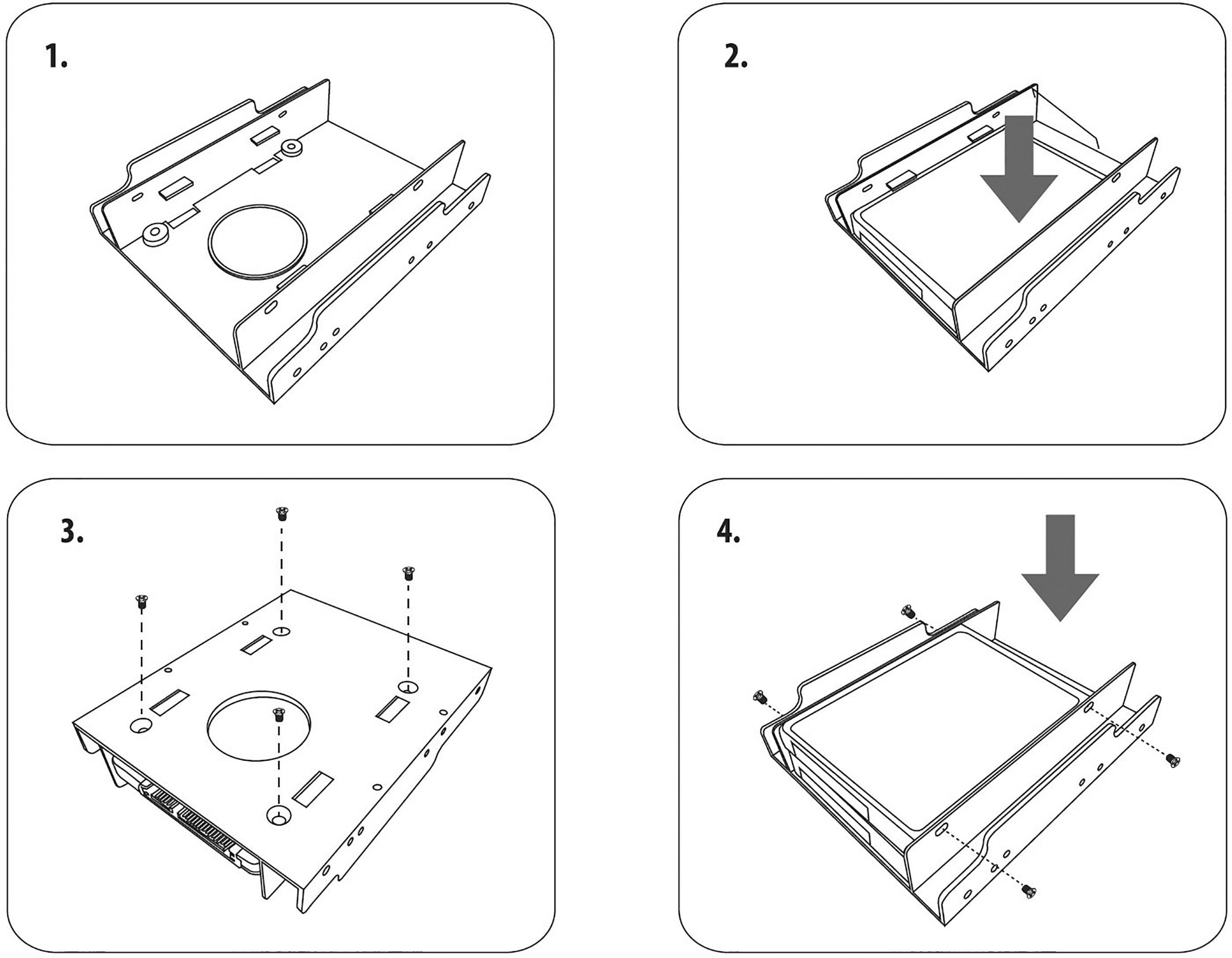 1.

2.

3.

4.