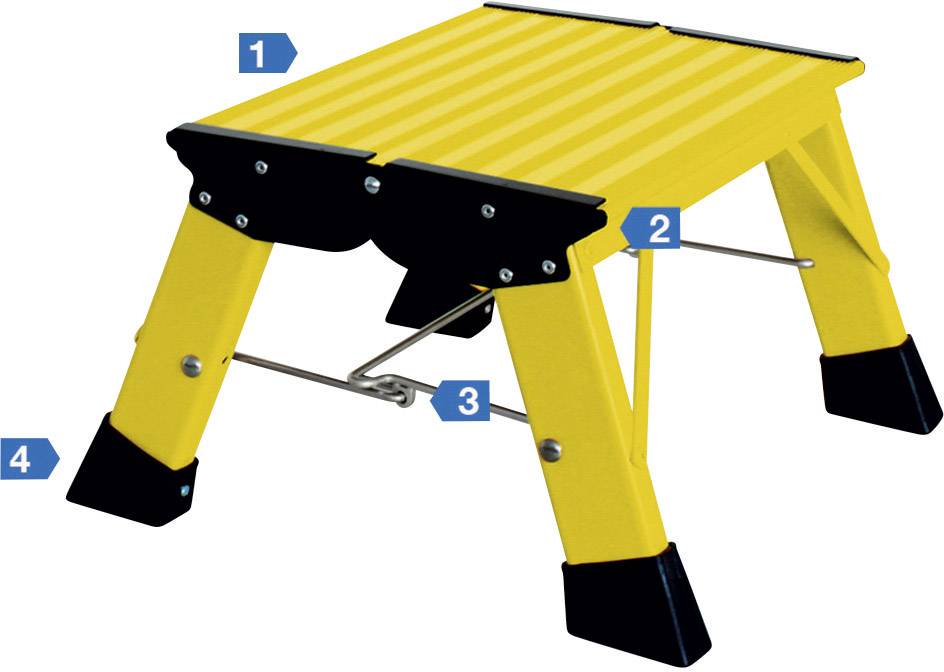 1
2
3
4