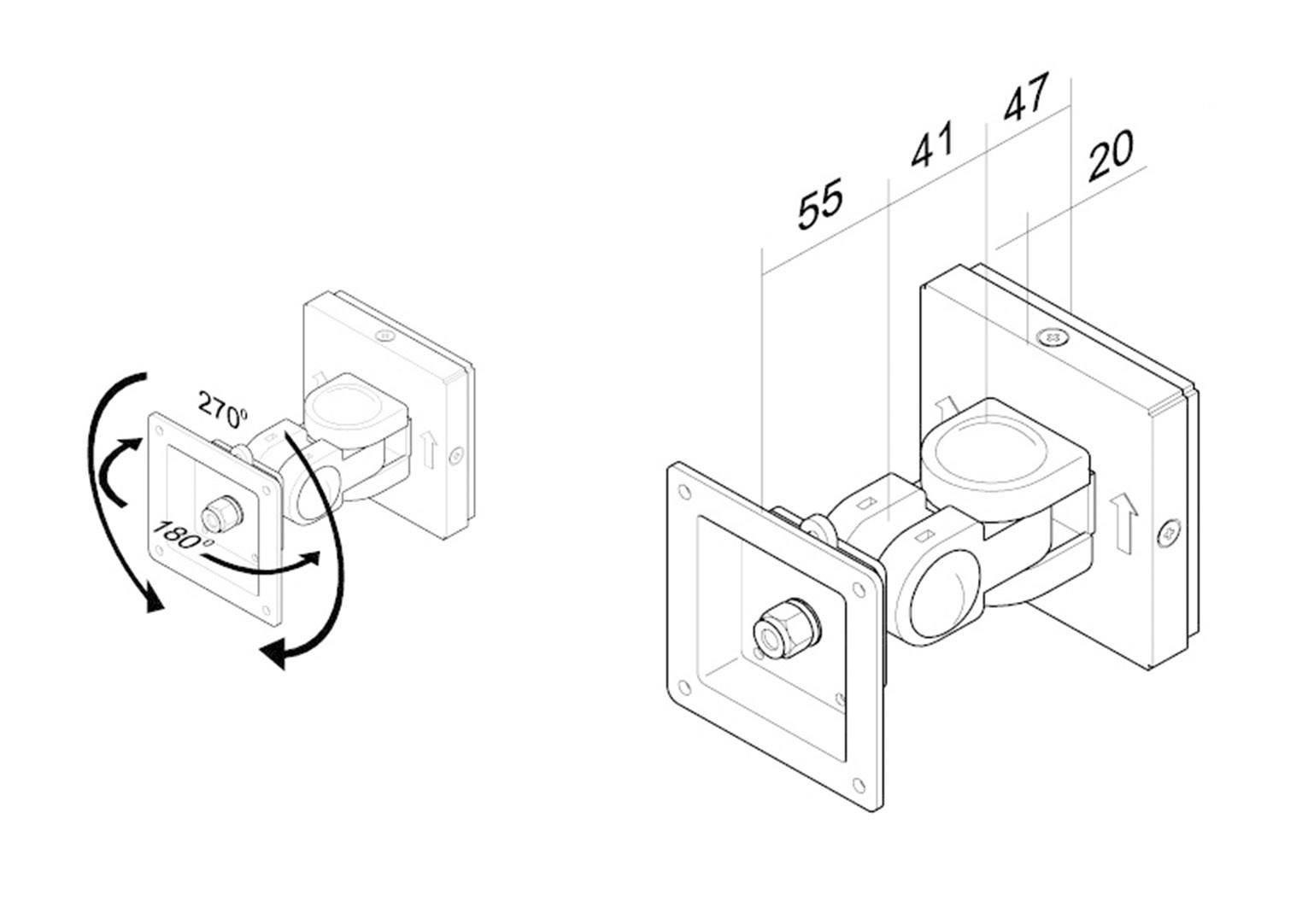 270°
180°
55
41
47
20