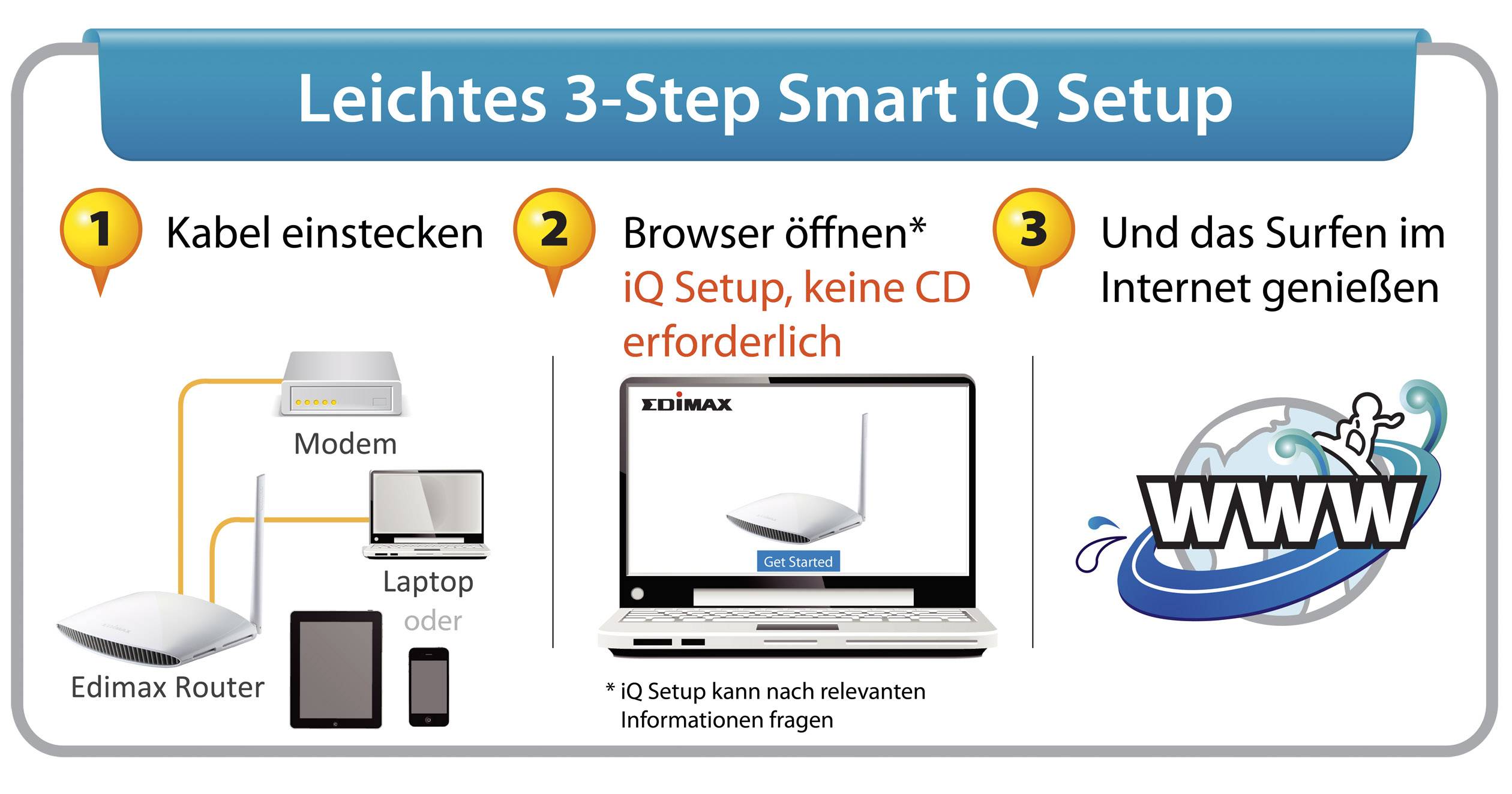 Leichtes 3-Step Smart iQ Setup

1 Kabel einstecken

Modem

Laptop

oder

Edimax Router

2 Browser öffnen*
iQ Setup, keine CD erforderlich

EDIMAX

Get Started

* iQ Setup kann nach relevanten Informationen fragen

3 Und das Surfen im Internet genießen

WWW