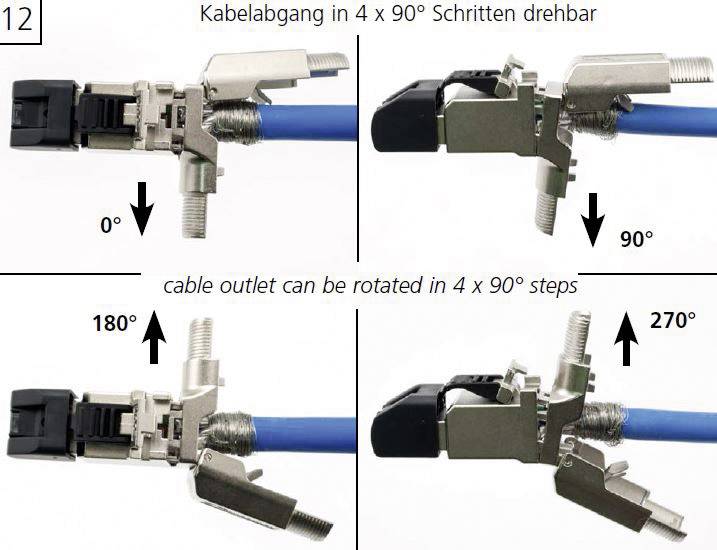 12

Kabelabgang in 4 x 90° Schritten drehbar

0°

90°

cable outlet can be rotated in 4 x 90° steps

180°

270°