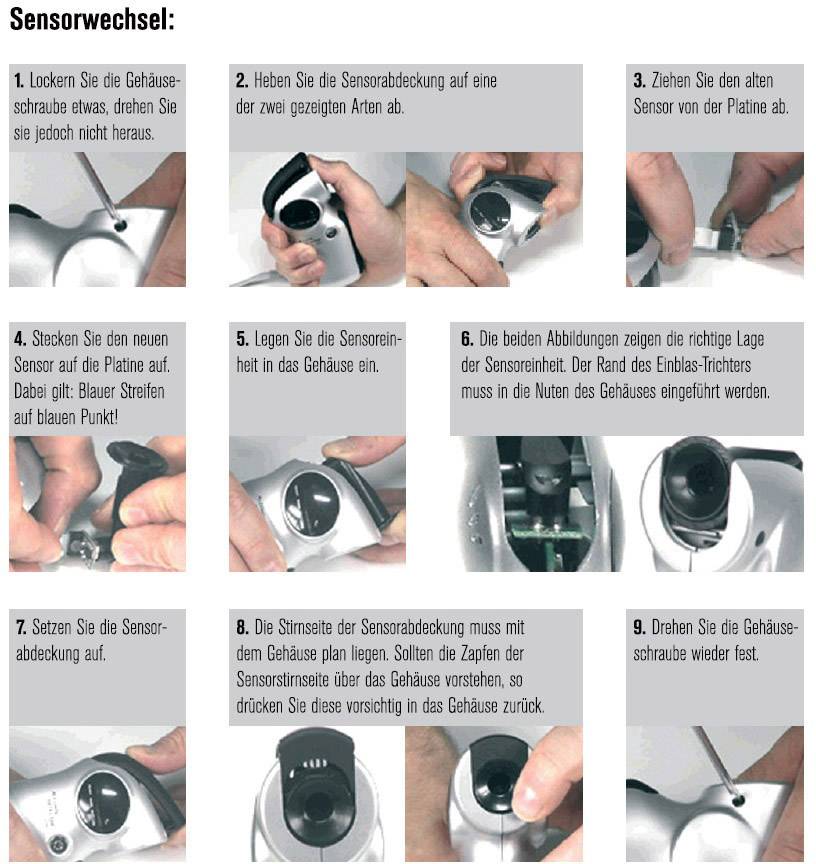 Sensorwechsel:

1. Lockern Sie die Gehäuseschraube etwas, drehen Sie sie jedoch nicht heraus.

2. Heben Sie die Sensorabdeckung auf eine der zwei gezeigten Arten ab.

3. Ziehen Sie den alten Sensor von der Platine ab.

4. Stecken Sie den neuen Sensor auf die Platine auf. Dabei gilt: Blauer Streifen auf blauen Punkt!

5. Legen Sie die Sensoreinheit in das Gehäuse ein.

6. Die beiden Abbildungen zeigen die richtige Lage der Sensoreinheit. Der Rand des Einblas-Trichters muss in die Nuten des Gehäuses eingeführt werden.

7. Setzen Sie die Sensorabdeckung auf.

8. Die Stirnseite der Sensorabdeckung muss mit dem Gehäuse plan liegen. Sollten die Zapfen der Sensorstirnseite über das Gehäuse vorstehen, so drücken Sie diese vorsichtig in das Gehäuse zurück.

9. Drehen Sie die Gehäuseschraube wieder fest.