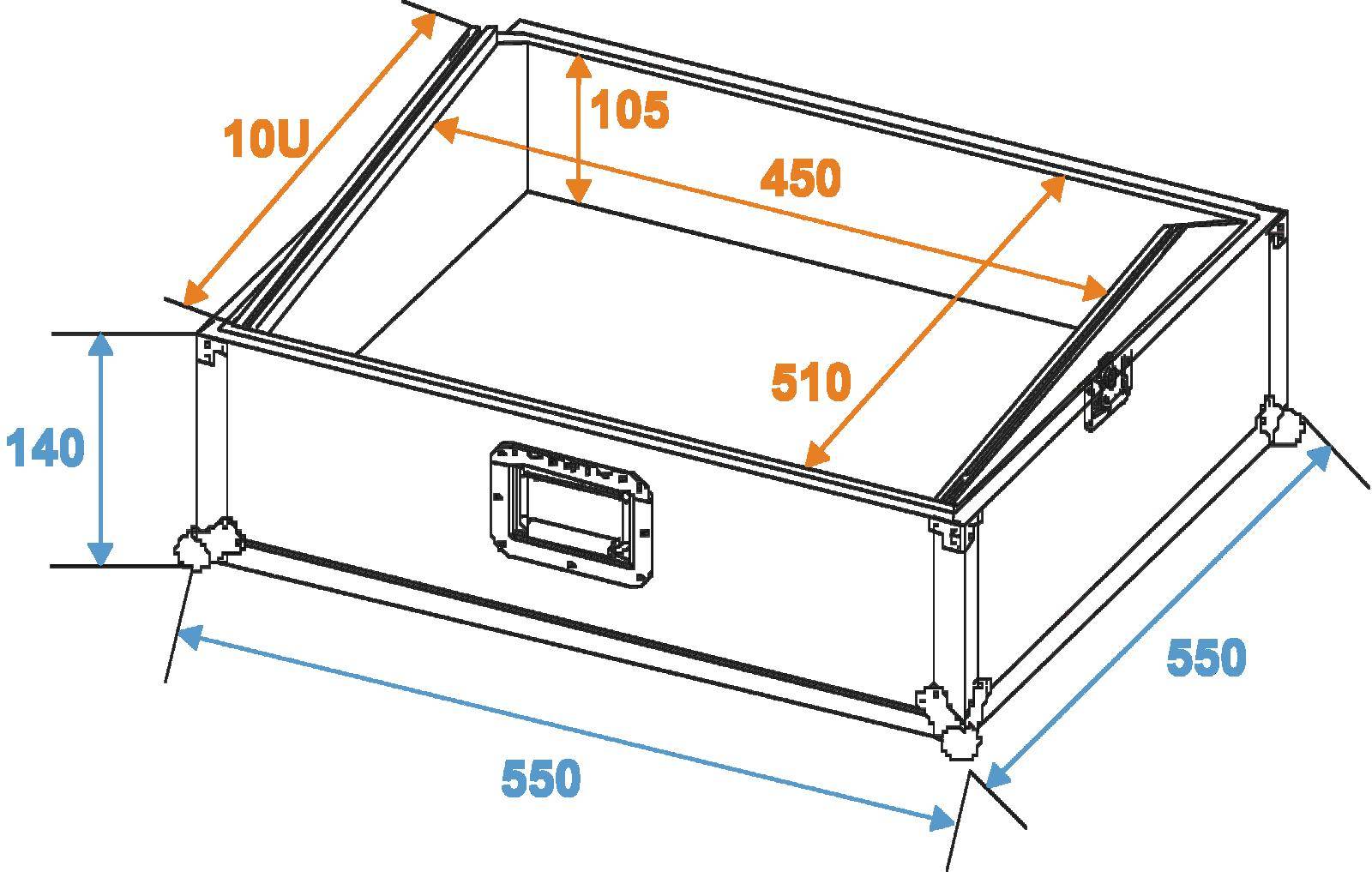 10U
105
450
510
140
550
550