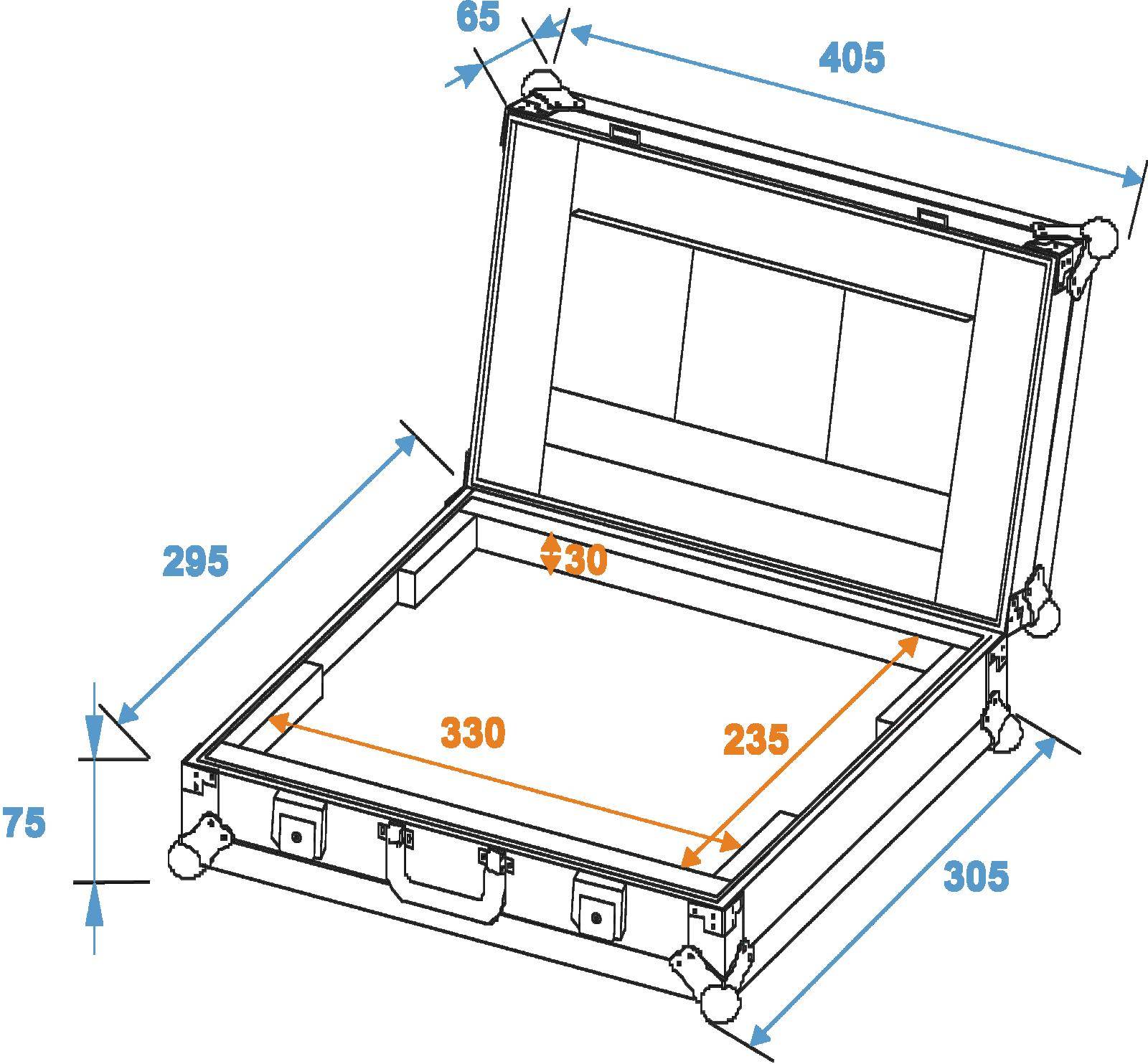 65
405
295
30
330
235
75
305