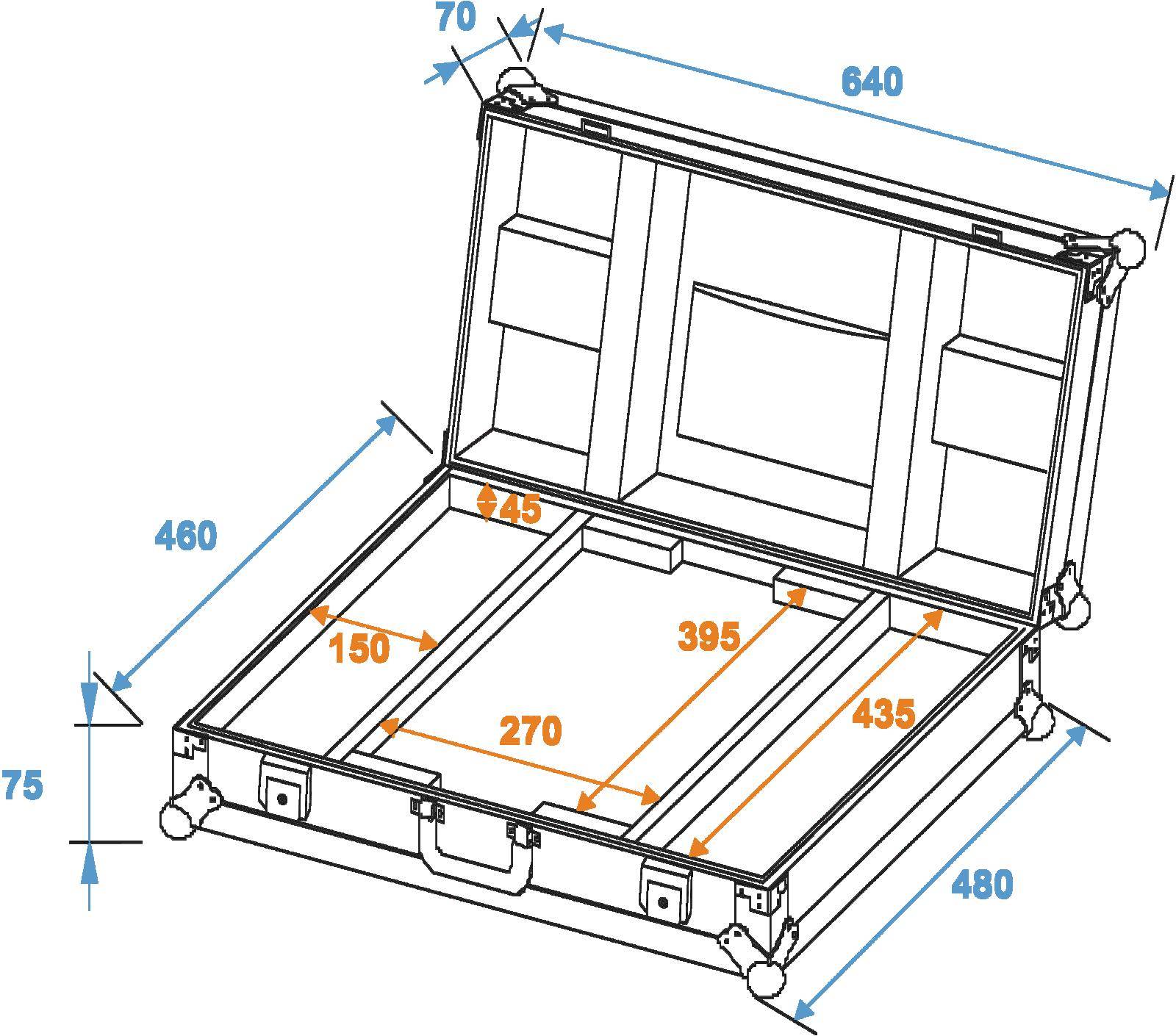 70

640

460

45

150

395

270

435

75

480