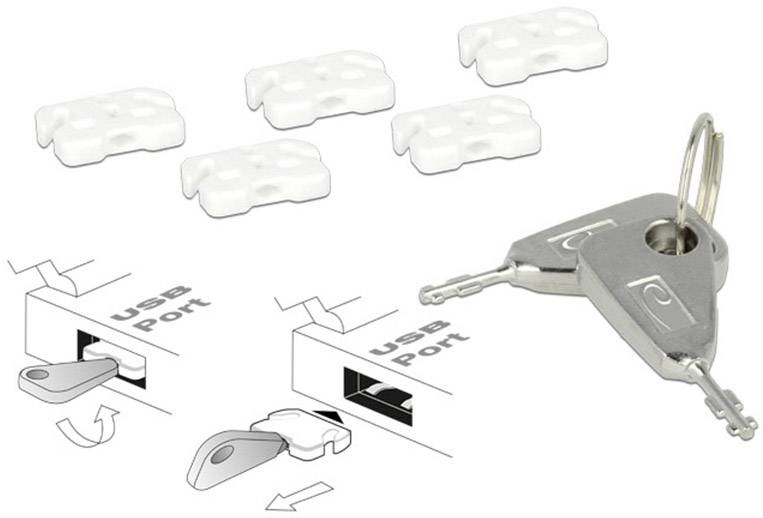 USB Port

USB Port