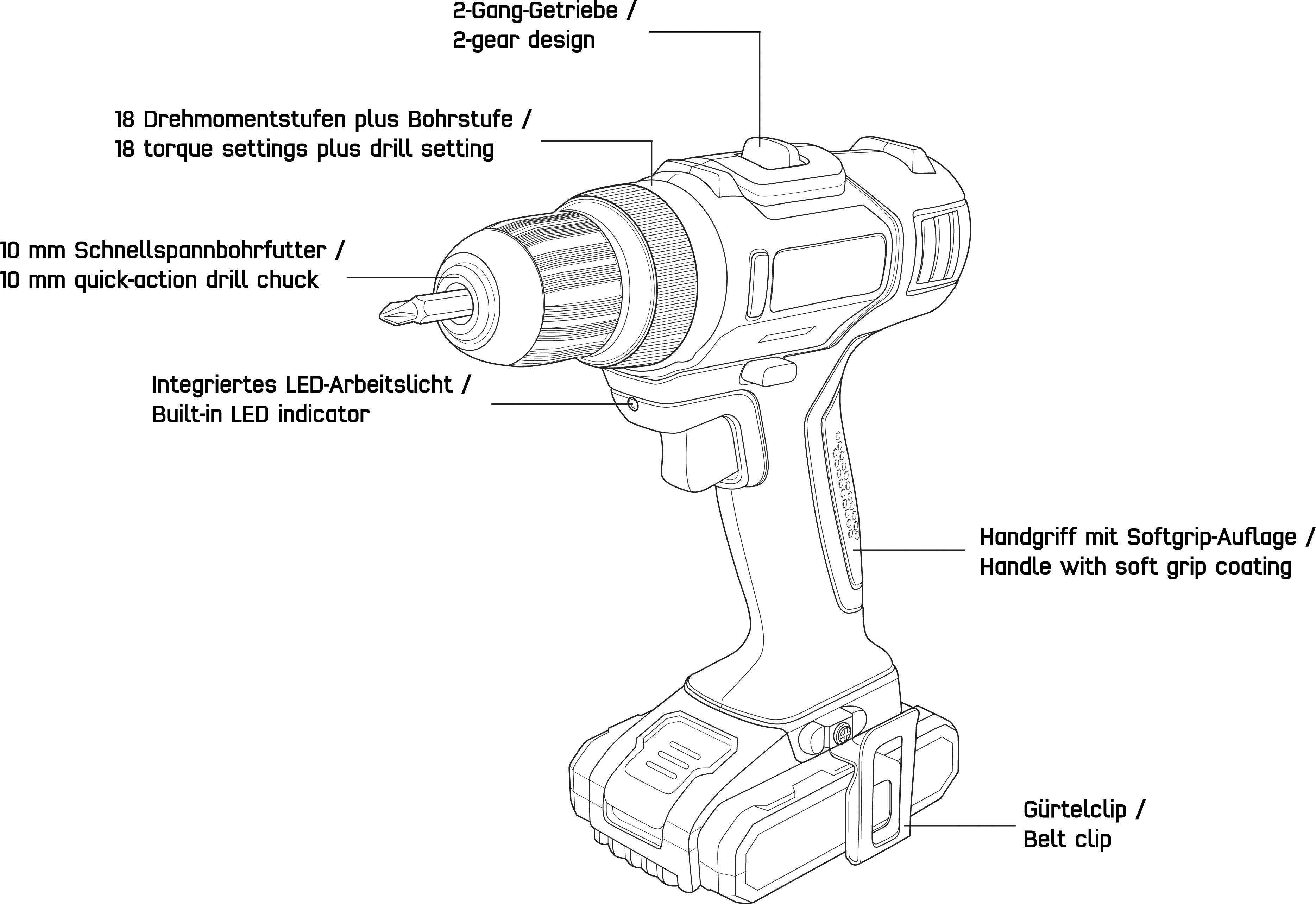 2-Gang-Getriebe /
2-gear design

18 Drehmomentstufen plus Bohrstufe /
18 torque settings plus drill setting

10 mm Schnellspannbohrfutter /
10 mm quick-action drill chuck

Integriertes LED-Arbeitslicht /
Built-in LED indicator

Handgriff mit Softgrip-Auflage /
Handle with soft grip coating

Gürtelclip /
Belt clip