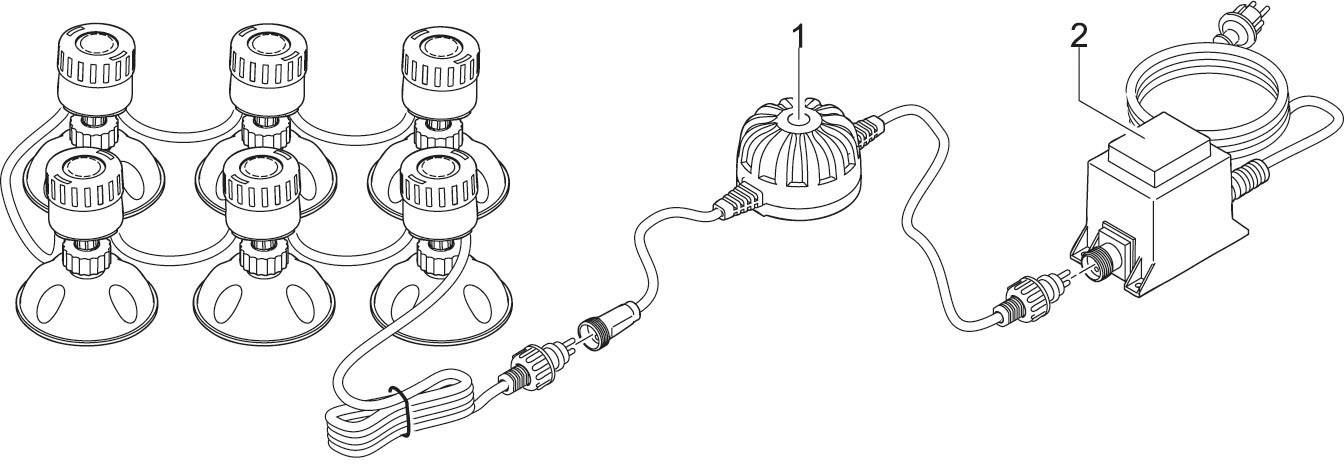 1
2