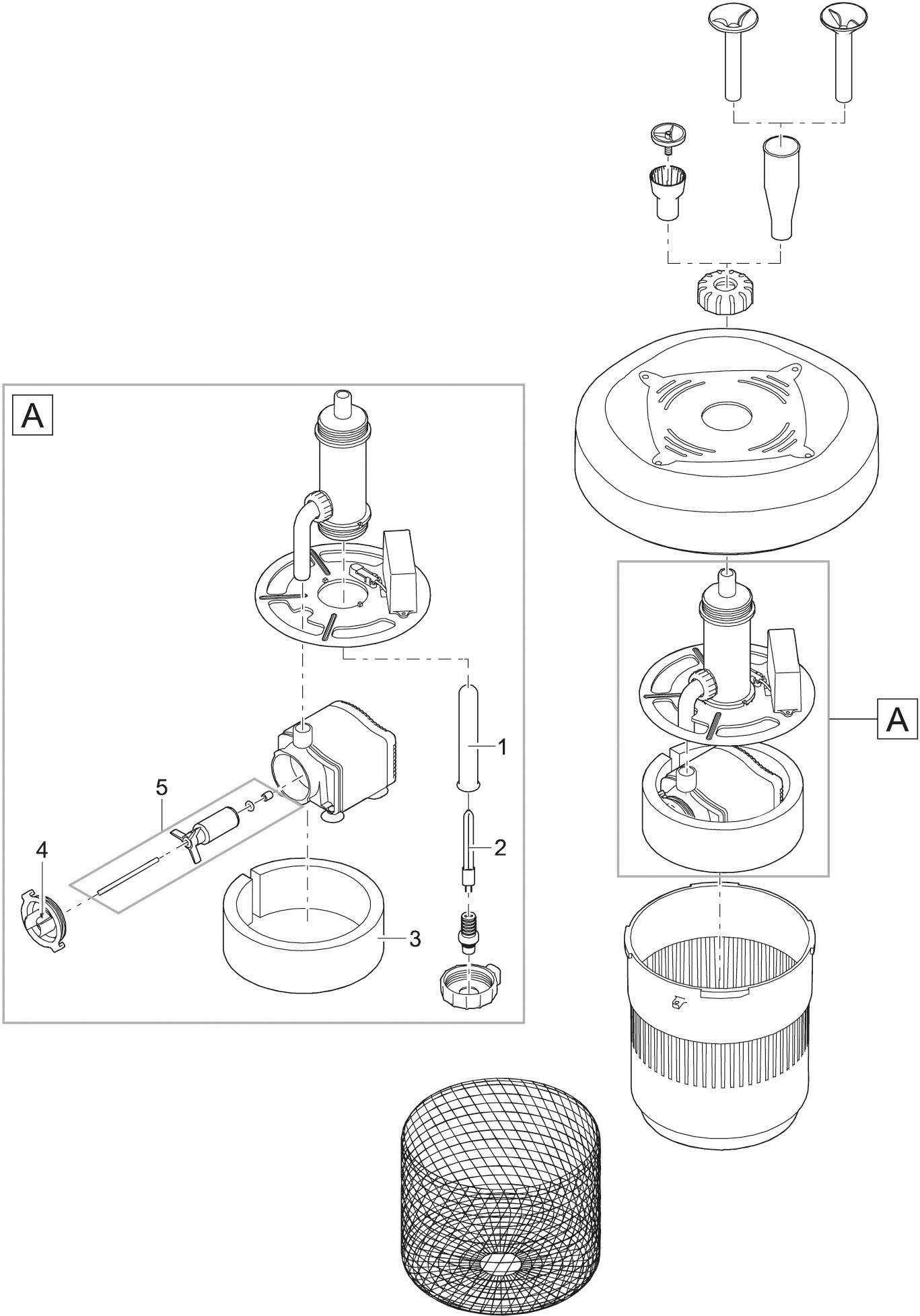 A

1

5

2

4

3

A