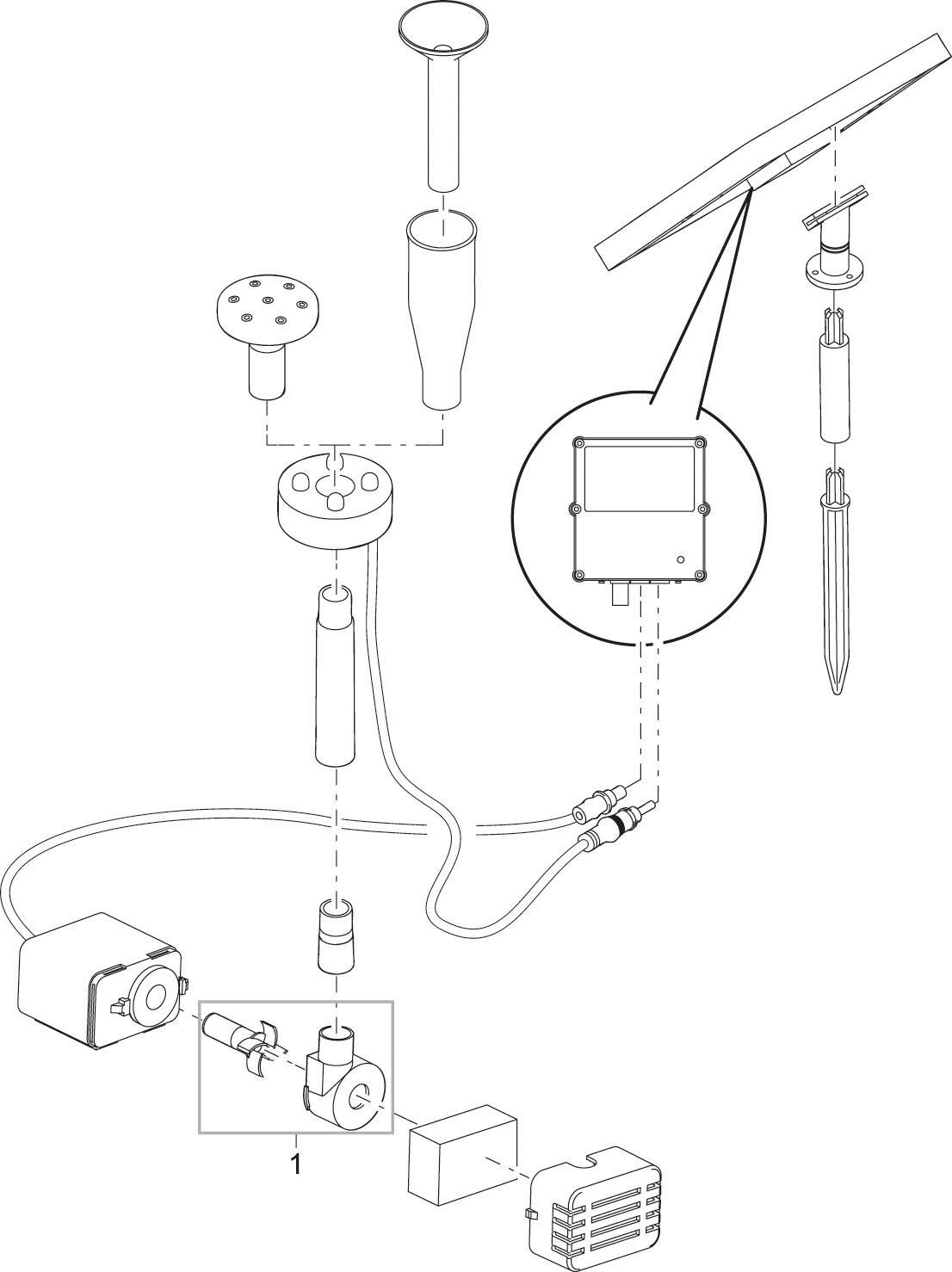 1