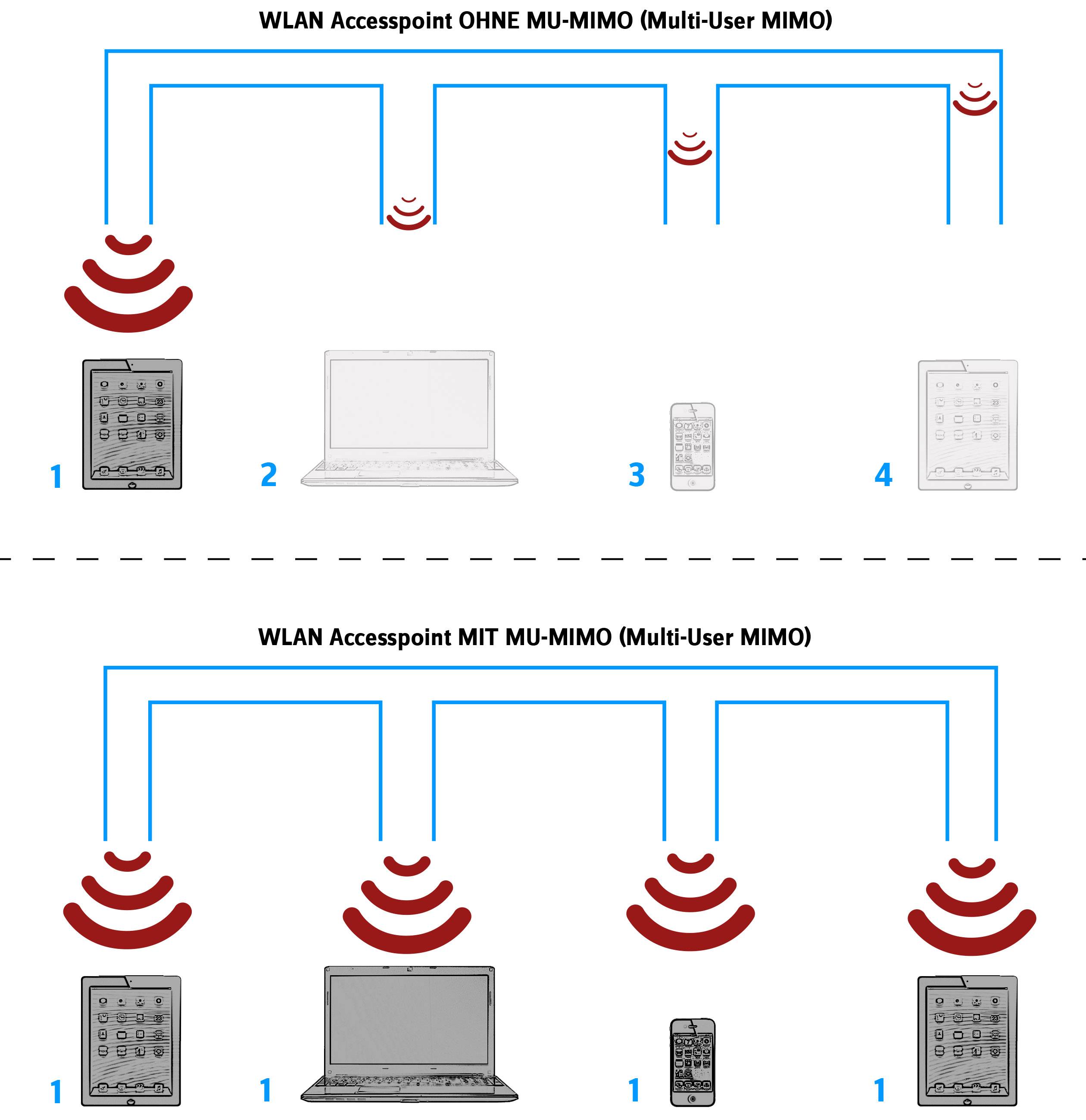 WLAN Accesspoint OHNE MU-MIMO (Multi-User MIMO)

1

2

3

4

WLAN Accesspoint MIT MU-MIMO (Multi-User MIMO)

1

1

1

1