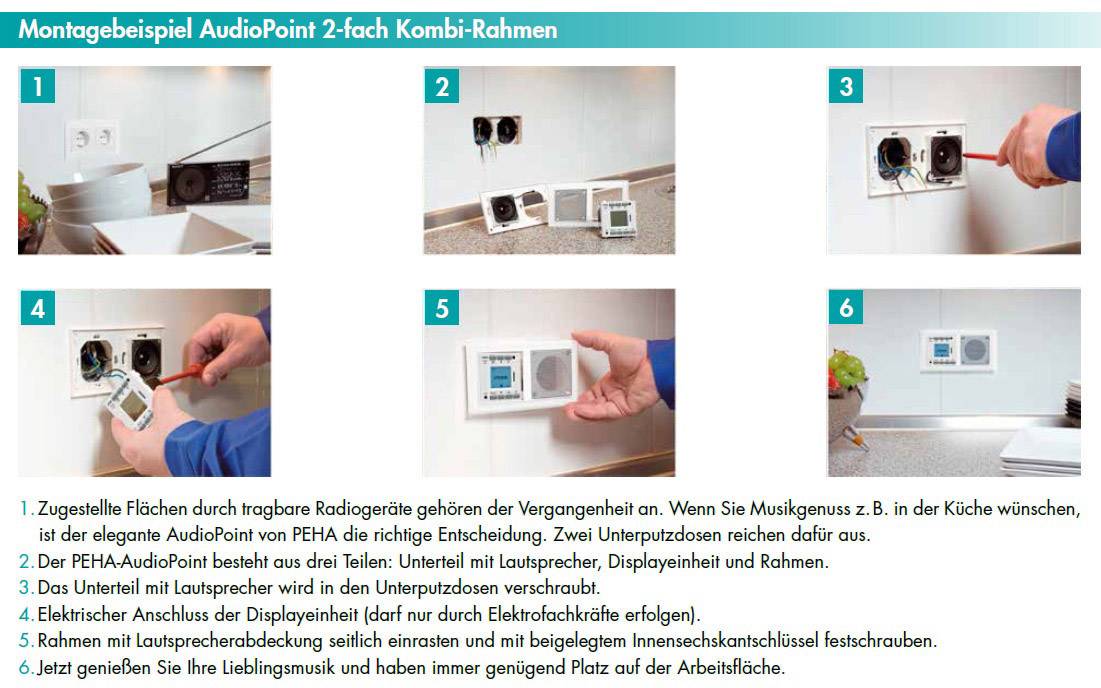 Montagebeispiel AudioPoint 2-fach Kombi-Rahmen

1

2

3

4

5

6

1. Zugestellte Flächen durch tragbare Radiogeräte gehören der Vergangenheit an. Wenn Sie Musikgenuss z. B. in der Küche wünschen, ist der elegante AudioPoint von PEHA die richtige Entscheidung. Zwei Unterputzdosen reichen dafür aus.
2. Der PEHA-AudioPoint besteht aus drei Teilen: Unterteil mit Lautsprecher, Displayeinheit und Rahmen.
3. Das Unterteil mit Lautsprecher wird in den Unterputzdosen verschraubt.
4. Elektrischer Anschluss der Displayeinheit (darf nur durch Elektrofachkräfte erfolgen).
5. Rahmen mit Lautsprecherabdeckung seitlich einrasten und mit beigelegtem Innensechskantschlüssel festschrauben.
6. Jetzt genießen Sie Ihre Lieblingsmusik und haben immer genügend Platz auf der Arbeitsfläche.