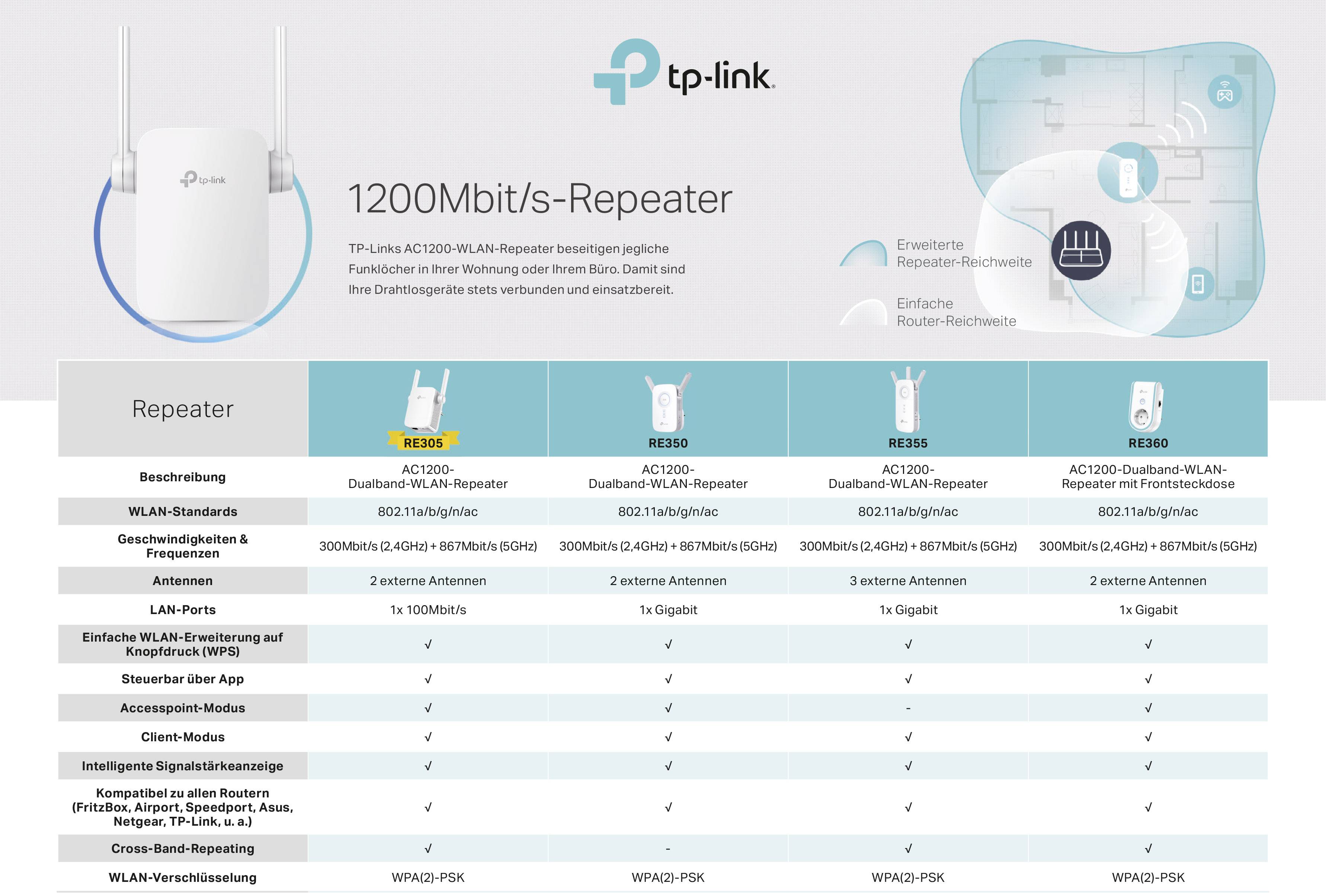 tp-link

tp-link

1200Mbit/s-Repeater

TP-Links AC1200-WLAN-Repeater beseitigen jegliche Funklöcher in Ihrer Wohnung oder Ihrem Büro. Damit sind Ihre Drahtlosgeräte stets verbunden und einsatzbereit.

Erweiterte Repeater-Reichweite

Einfache Router-Reichweite

| Repeater | RE305 | RE350 | RE355 | RE360 |
|---|---|---|---|---|
| Beschreibung | AC1200-Dualband-WLAN-Repeater | AC1200-Dualband-WLAN-Repeater | AC1200-Dualband-WLAN-Repeater | AC1200-Dualband-WLAN-Repeater mit Frontsteckdose |
| WLAN-Standards | 802.11a/b/g/n/ac | 802.11a/b/g/n/ac | 802.11a/b/g/n/ac | 802.11a/b/g/n/ac |
| Geschwindigkeiten & Frequenzen | 300Mbit/s (2,4GHz) + 867Mbit/s (5GHz) | 300Mbit/s (2,4GHz) + 867Mbit/s (5GHz) | 300Mbit/s (2,4GHz) + 867Mbit/s (5GHz) | 300Mbit/s (2,4GHz) + 867Mbit/s (5GHz) |
| Antennen | 2 externe Antennen | 2 externe Antennen | 3 externe Antennen | 2 externe Antennen |
| LAN-Ports | 1x 100Mbit/s | 1x Gigabit | 1x Gigabit | 1x Gigabit |
| Einfache WLAN-Erweiterung auf Knopfdruck (WPS) | √ | √ | √ | √ |
| Steuerbar über App | √ | √ | √ | √ |
| Accesspoint-Modus | √ | √ | - | √ |
| Client-Modus | √ | √ | √ | √ |
| Intelligente Signalstärkeanzeige | √ | √ | √ | √ |
| Kompatibel zu allen Routern (FritzBox, Airport, Speedport, Asus, Netgear, TP-Link, u. a.) | √ | √ | √ | √ |
| Cross-Band-Repeating | √ | - | √ | √ |
| WLAN-Verschlüsselung | WPA(2)-PSK | WPA(2)-PSK | WPA(2)-PSK | WPA(2)-PSK |