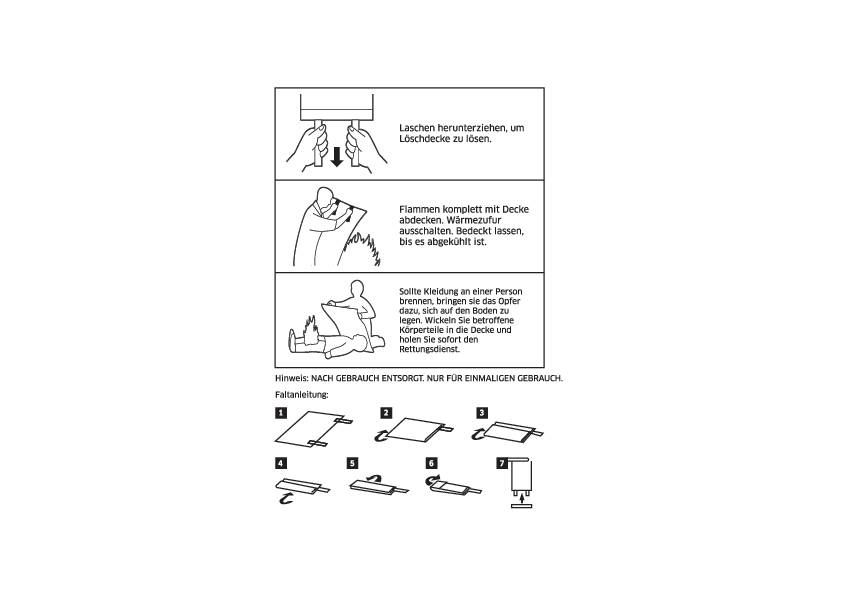 Laschen herunterziehen, um Löschdecke zu lösen.

Flammen komplett mit Decke abdecken. Wärmezufur ausschalten. Bedeckt lassen, bis es abgekühlt ist.

Sollte Kleidung an einer Person brennen, bringen sie das Opfer dazu, sich auf den Boden zu legen. Wickeln Sie betroffene Körperteile in die Decke und holen Sie sofort den Rettungsdienst.

Hinweis: NACH GEBRAUCH ENTSORGT. NUR FÜR EINMALIGEN GEBRAUCH.

Faltanleitung:

1 2 3

4 5 6 7