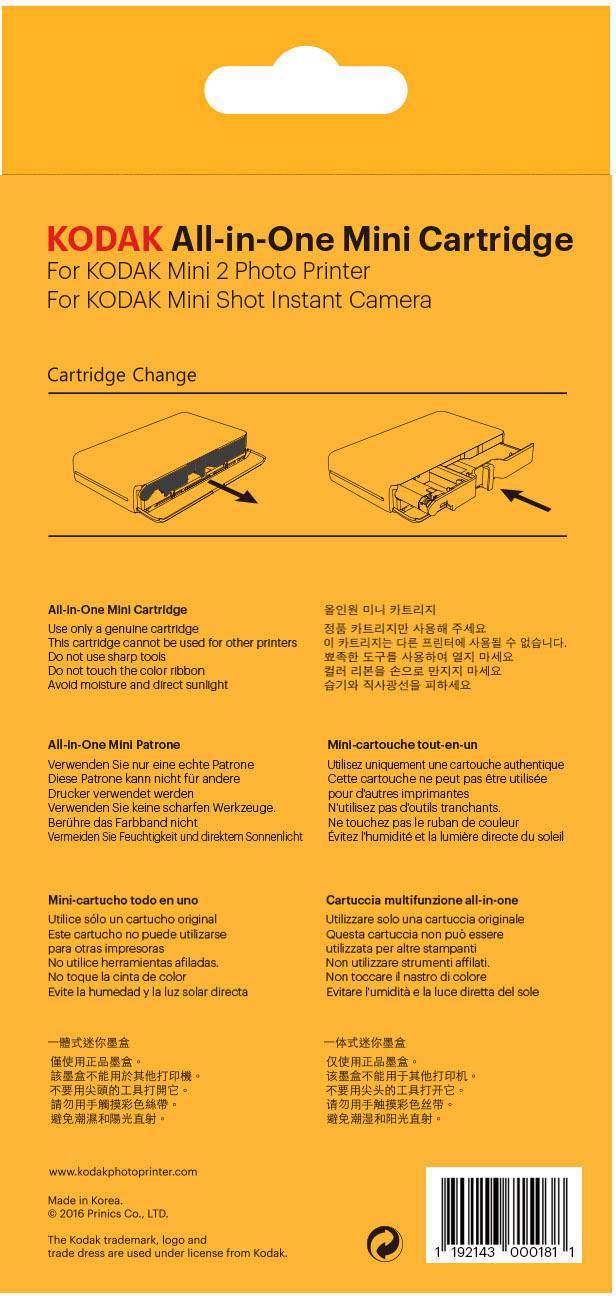 KODAK All-in-One Mini Cartridge
For KODAK Mini 2 Photo Printer
For KODAK Mini Shot Instant Camera

Cartridge Change

All-in-One Mini Cartridge
Use only a genuine cartridge
This cartridge cannot be used for other printers
Do not use sharp tools
Do not touch the color ribbon
Avoid moisture and direct sunlight

올인원 미니 카트리지
정품 카트리지만 사용해 주세요
이 카트리지는 다른 프린터에 사용될 수 없습니다.
뾰족한 도구를 사용하여 열지 마세요
컬러 리본을 손으로 만지지 마세요
습기와 직사광선을 피하세요

All-in-One Mini Patrone
Verwenden Sie nur eine echte Patrone
Diese Patrone kann nicht für andere Drucker verwendet werden
Verwenden Sie keine scharfen Werkzeuge.
Berühre das Farbband nicht
Vermeiden Sie Feuchtigkeit und direktem Sonnenlicht

Mini-cartouche tout-en-un
Utilisez uniquement une cartouche authentique
Cette cartouche ne peut pas être utilisée pour d'autres imprimantes
N'utilisez pas d'outils tranchants.
Ne touchez pas le ruban de couleur
Évitez l'humidité et la lumière directe du soleil

Mini-cartucho todo en uno
Utilice sólo un cartucho original
Este cartucho no puede utilizarse para otras impresoras
No utilice herramientas afiladas.
No toque la cinta de color
Evite la humedad y la luz solar directa

Cartuccia multifunzione all-in-one
Utilizzare solo una cartuccia originale
Questa cartuccia non può essere utilizzata per altre stampanti
Non utilizzare strumenti affilati.
Non toccare il nastro di colore
Evitare l'umidità e la luce diretta del sole

一體式迷你墨盒
僅使用正品墨盒。
該墨盒不能用於其他打印機。
不要用尖頭的工具打開它。
請勿用手觸摸彩色絲帶。
避免潮濕和陽光直射。

一体式迷你墨盒
仅使用正品墨盒。
该墨盒不能用于其他打印机。
不要用尖头的工具打开它。
请勿用手触摸彩色丝带。
避免潮湿和阳光直射。

www.kodakphotoprinter.com

Made in Korea.
© 2016 Prinics Co., LTD.

The Kodak trademark, logo and trade dress are used under license from Kodak.

1 192143 000181 1