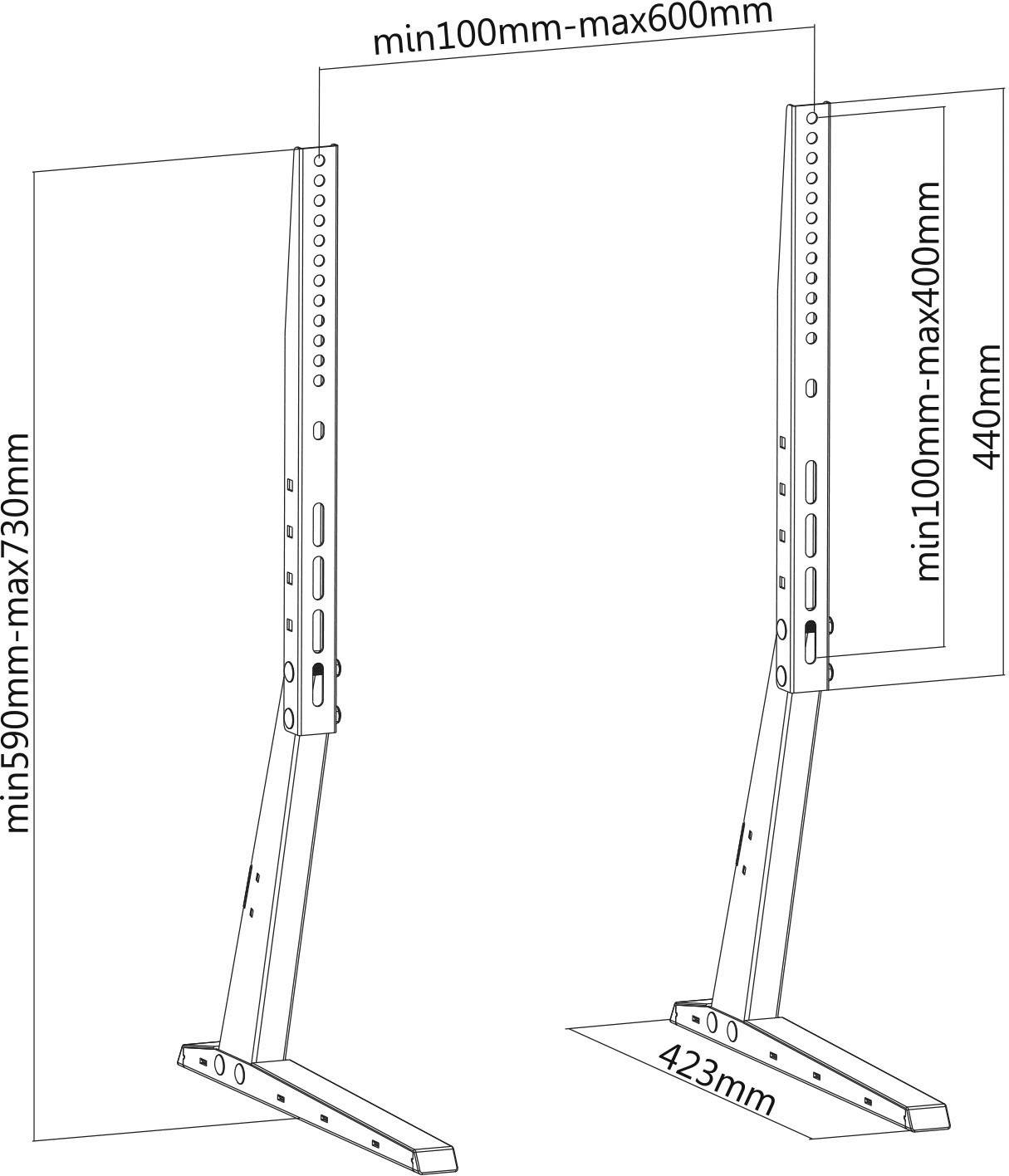 min100mm-max600mm

min590mm-max730mm

min100mm-max400mm

440mm

423mm