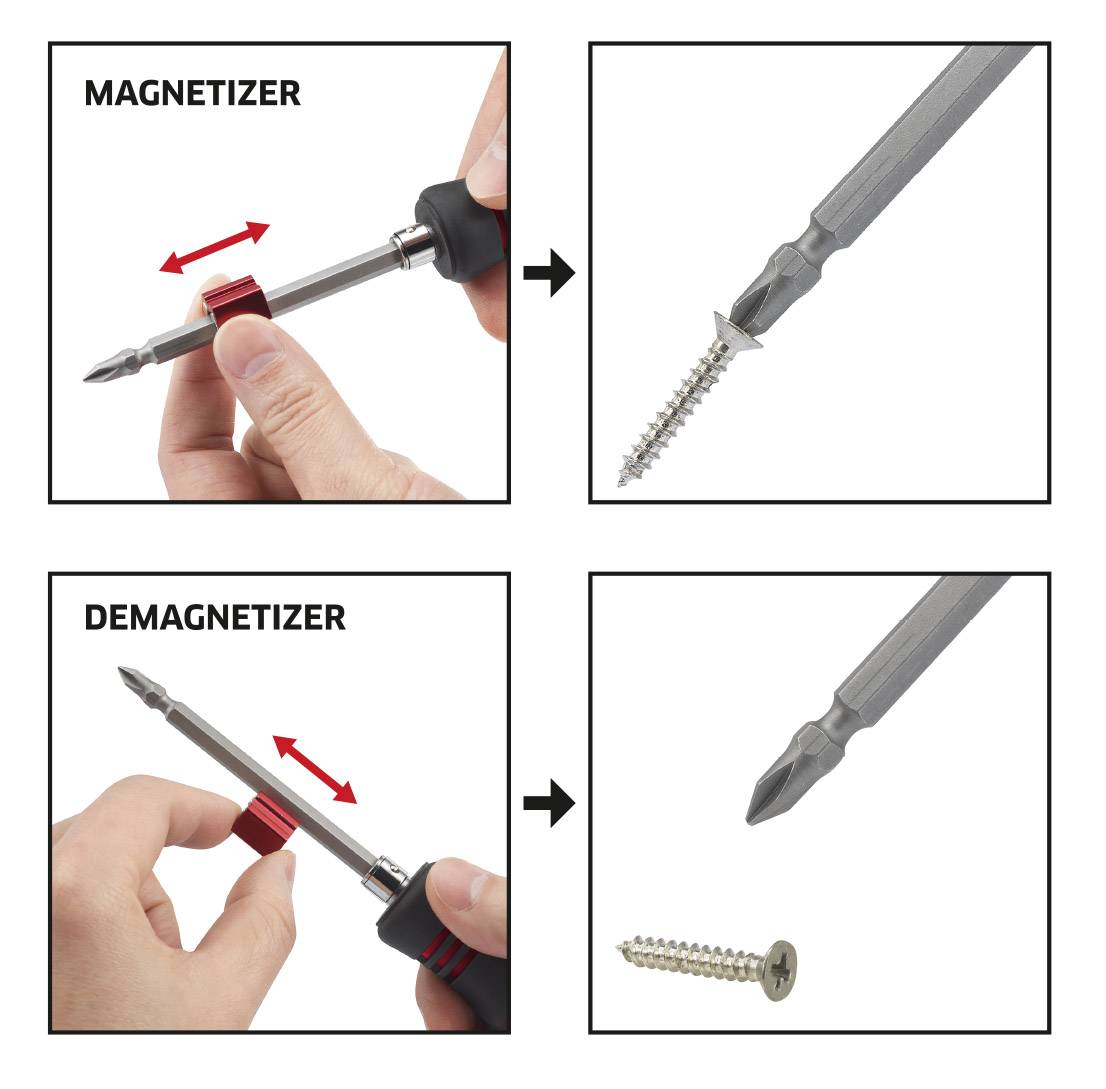 MAGNETIZER

DEMAGNETIZER