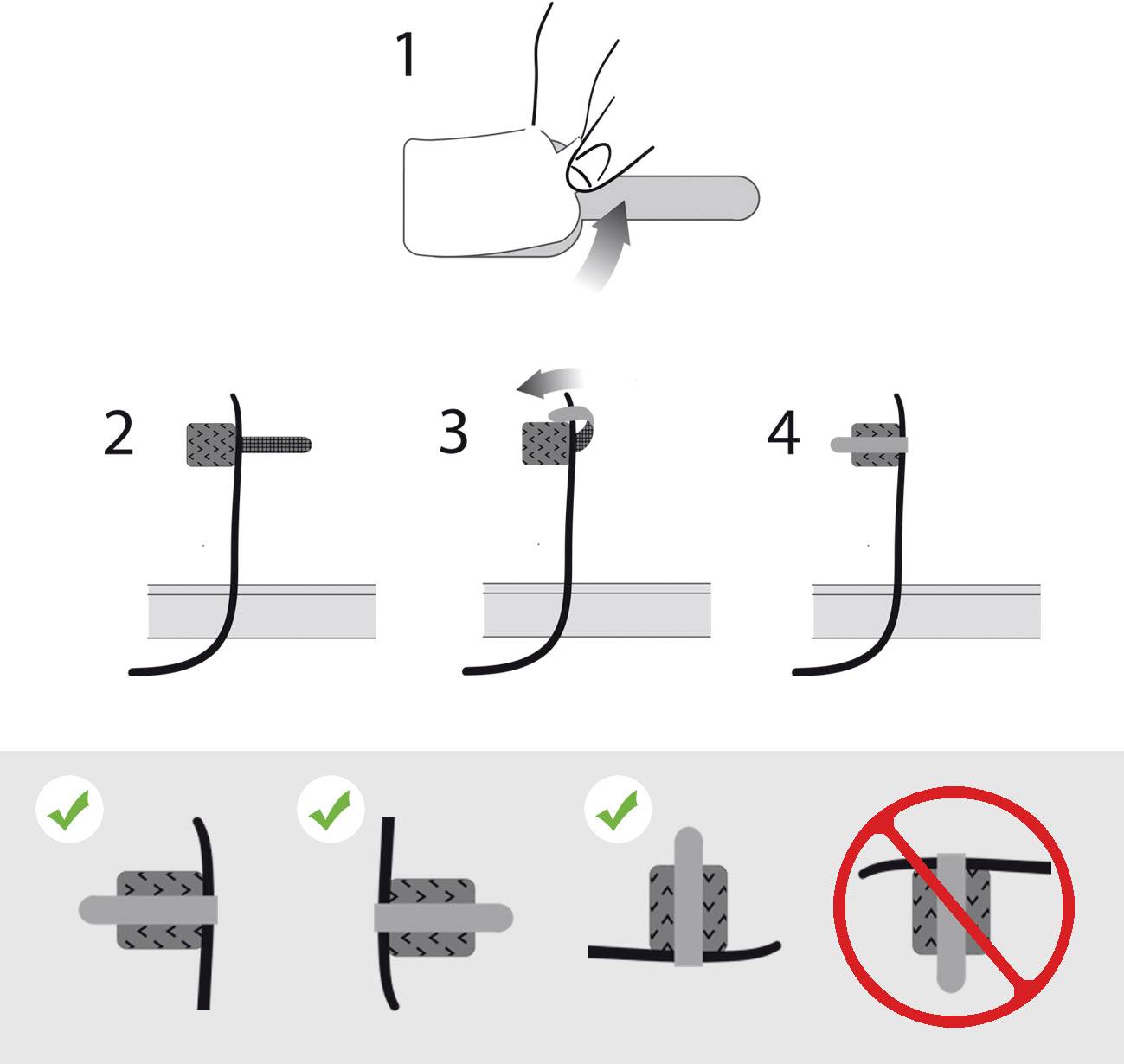 1

2

3

4