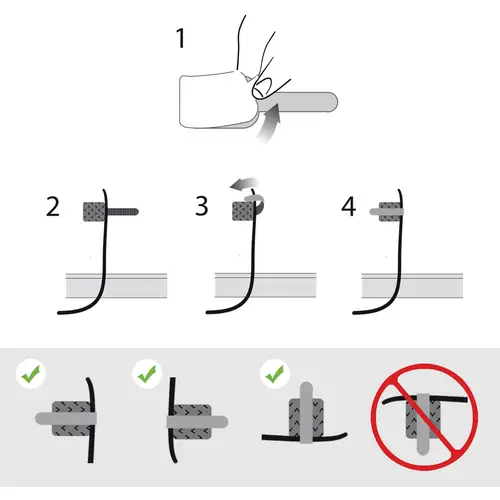 1

2

3

4