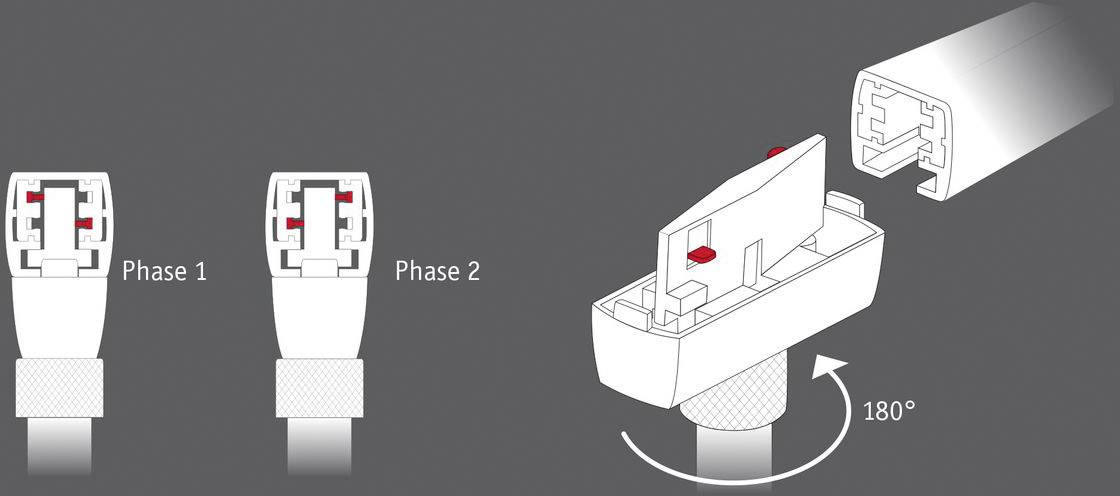 Phase 1

Phase 2

180°