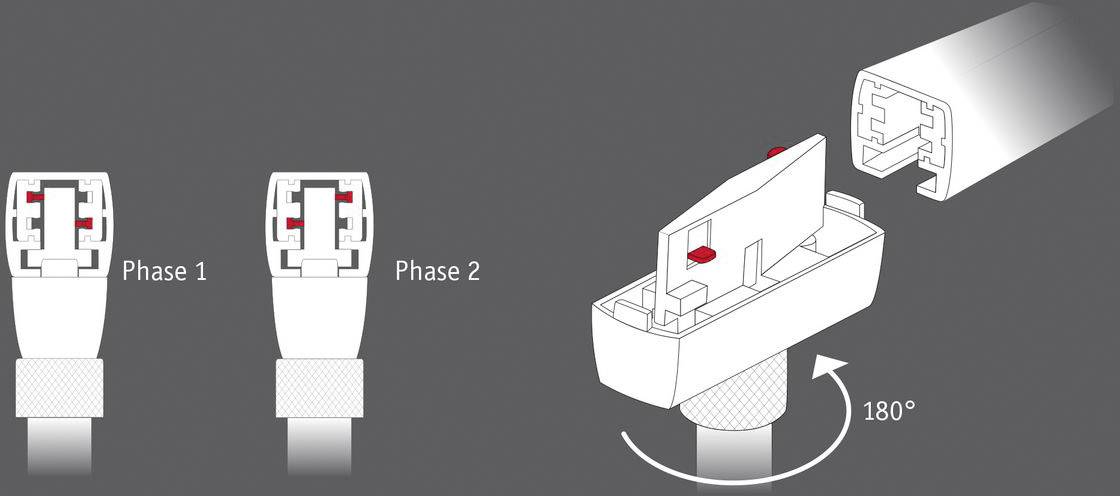 Phase 1

Phase 2

180°