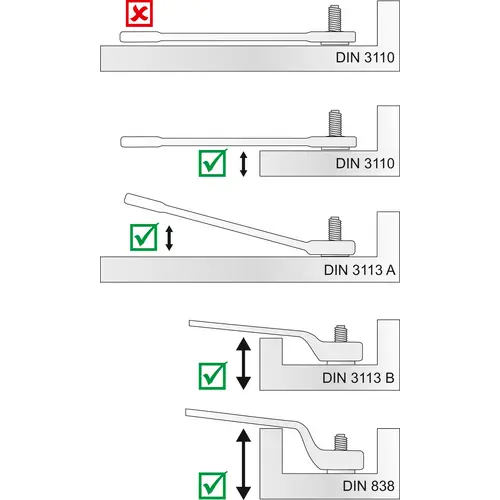 DIN 3110

DIN 3110

DIN 3113 A

DIN 3113 B

DIN 838