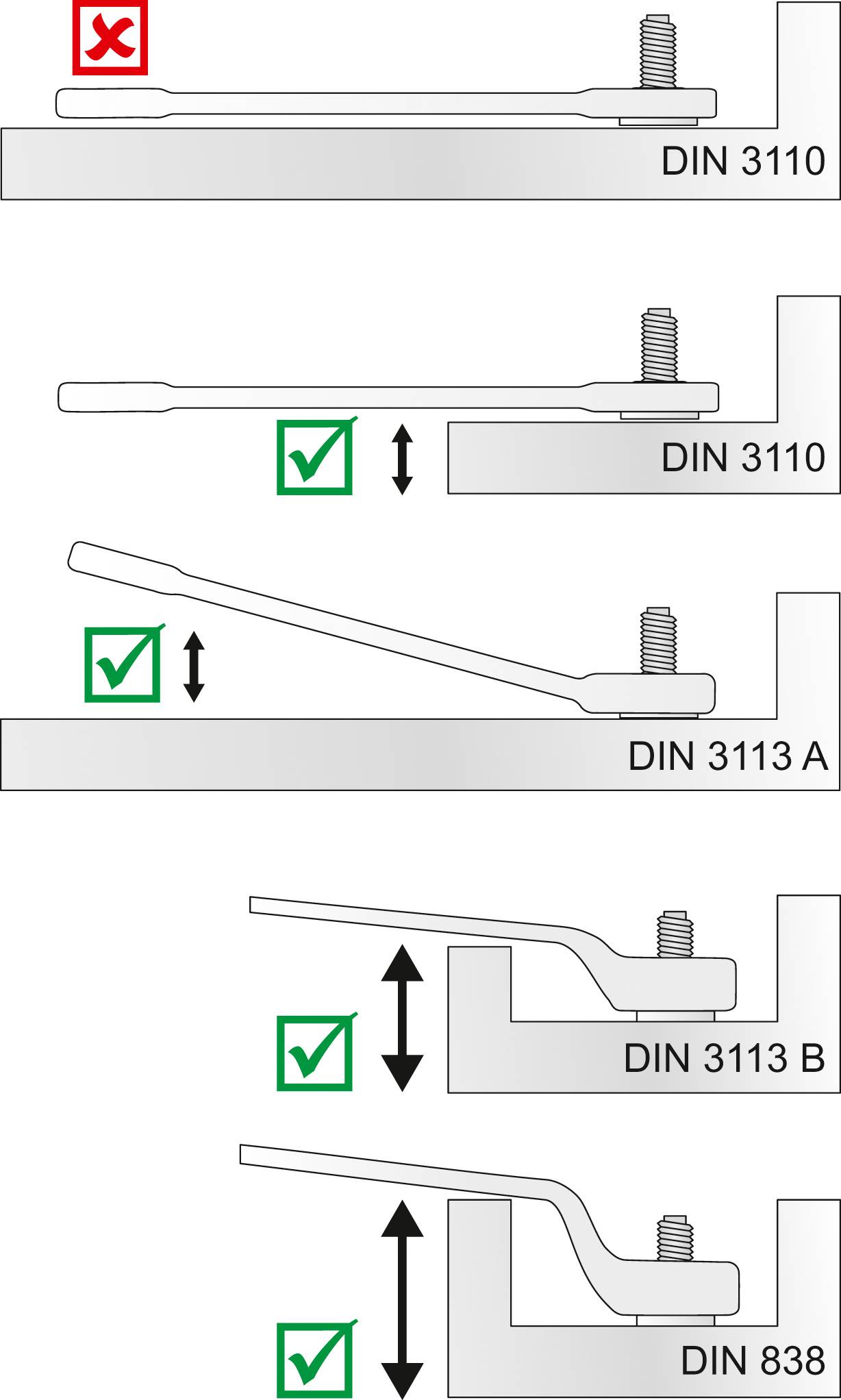 DIN 3110

DIN 3110

DIN 3113 A

DIN 3113 B

DIN 838